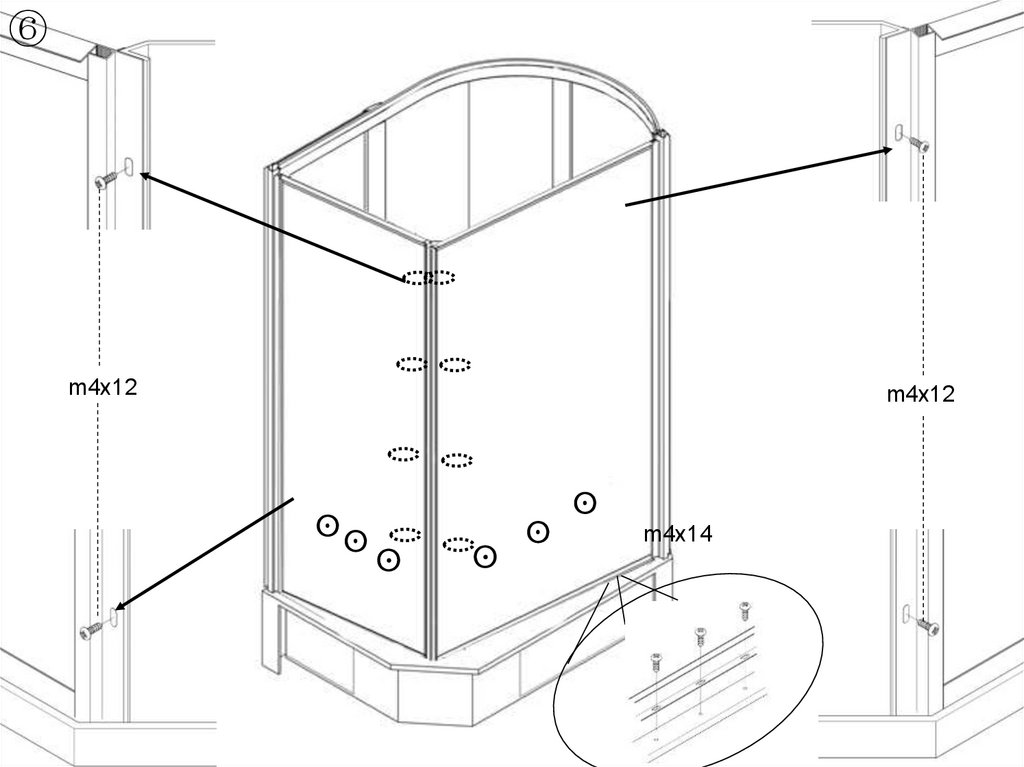 ⑥

m4x12

m4x12

m4x14