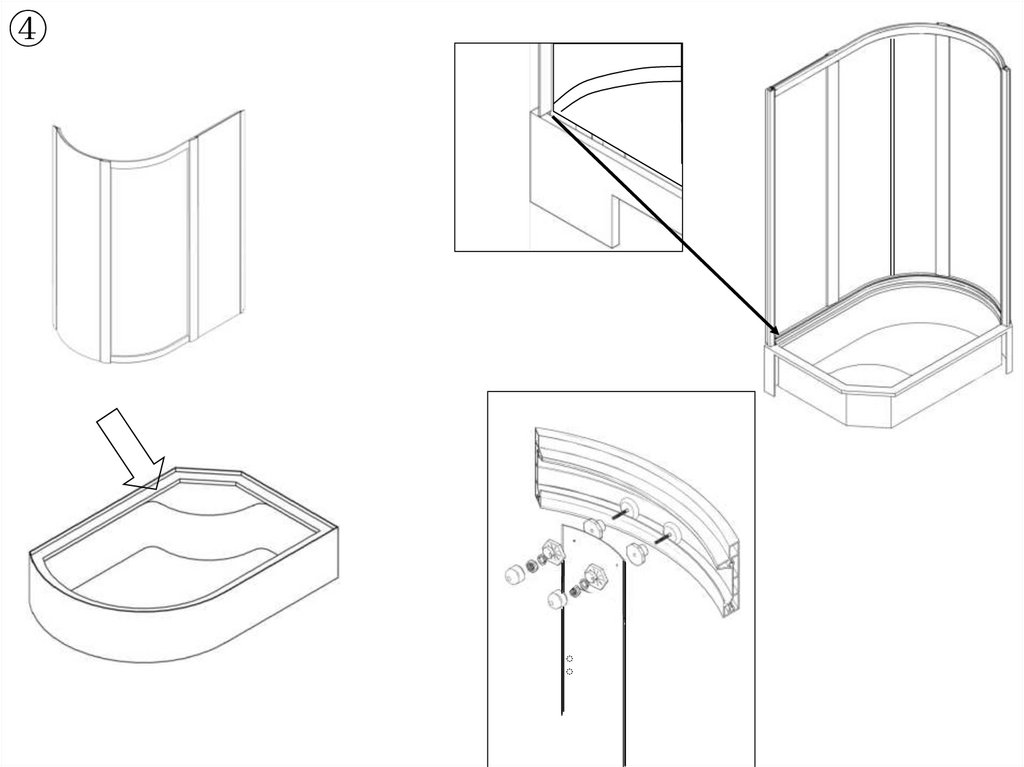 ④