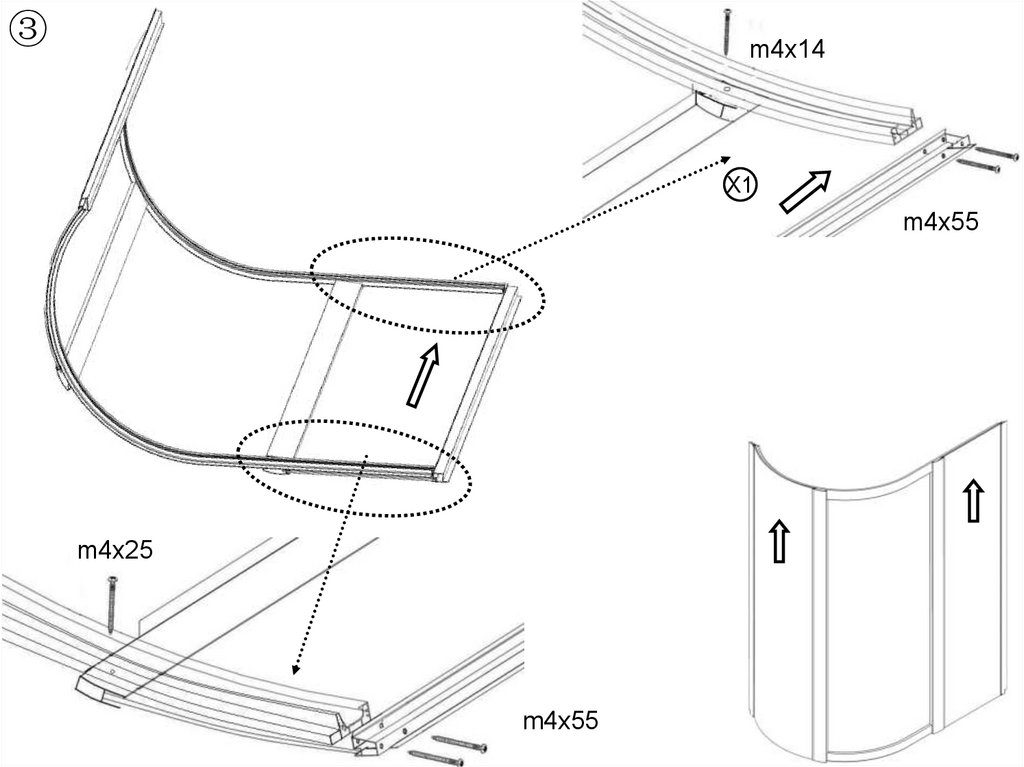 ③

m4x14

X1

m4x55

m4x25

m4x55