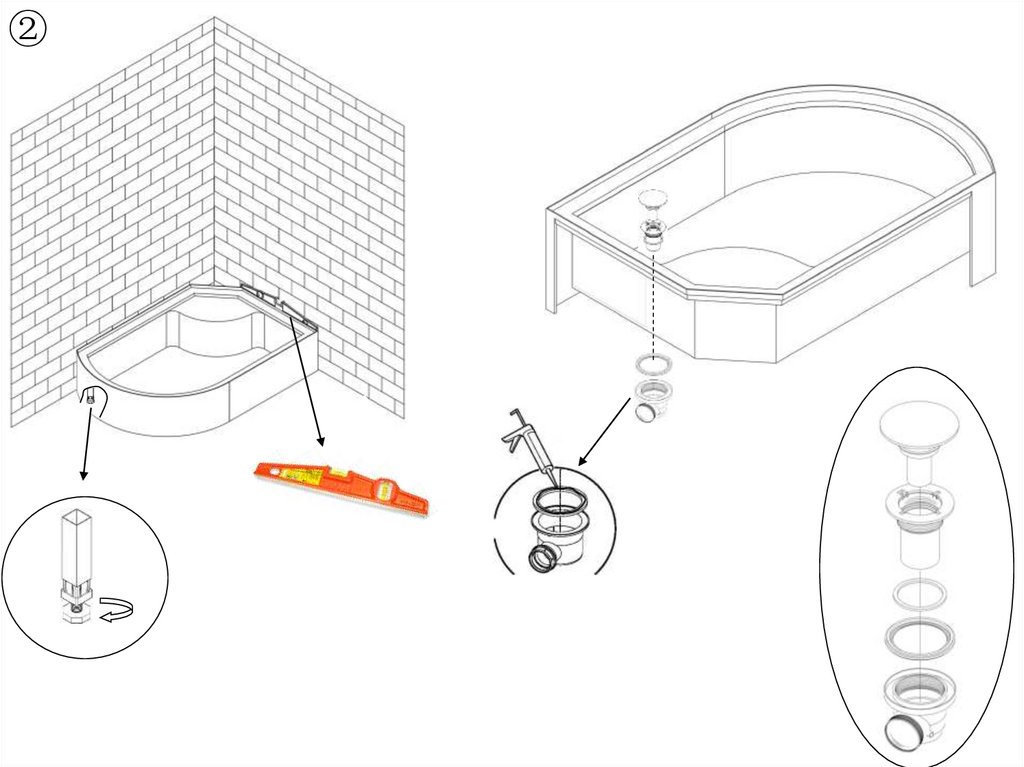 ②