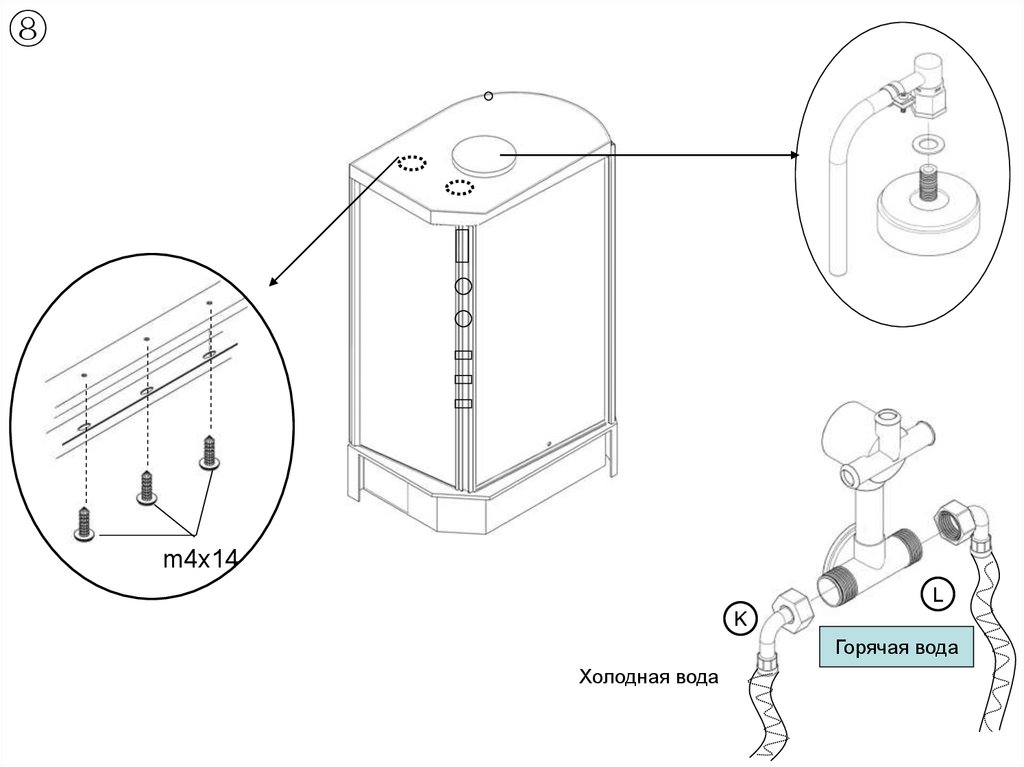 ⑧

m4x14

K

L

Горячая вода

Холодная вода