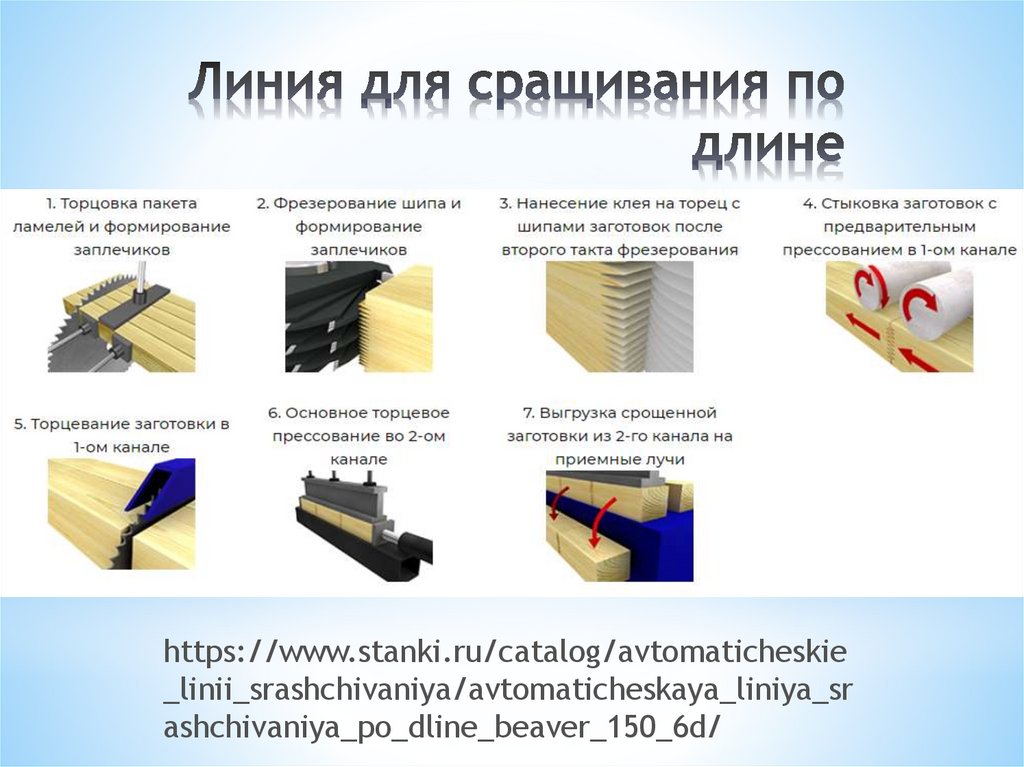 Линия для сращивания по длине

1. Торцовка пакета ламелей и формирование заплечиков

2. Фрезерование шипа и формирование заплечиков

3. Нанесение клея на торец с шипами заготовок после второго такта фрезерования

4. Стыковка заготовок с предварительным прессованием в 1-ом канале

5. Торцевание заготовки в 1-ом канале

6. Основное торцевое прессование во 2-ом канале

7. Выгрузка срощенной заготовки из 2-го канала на приемные лучи

https://www.stanki.ru/catalog/avtomaticheskie_linii_srashchivaniya/avtomaticheskaya_liniya_srashchivaniya_po_dline_beaver_150_6d/