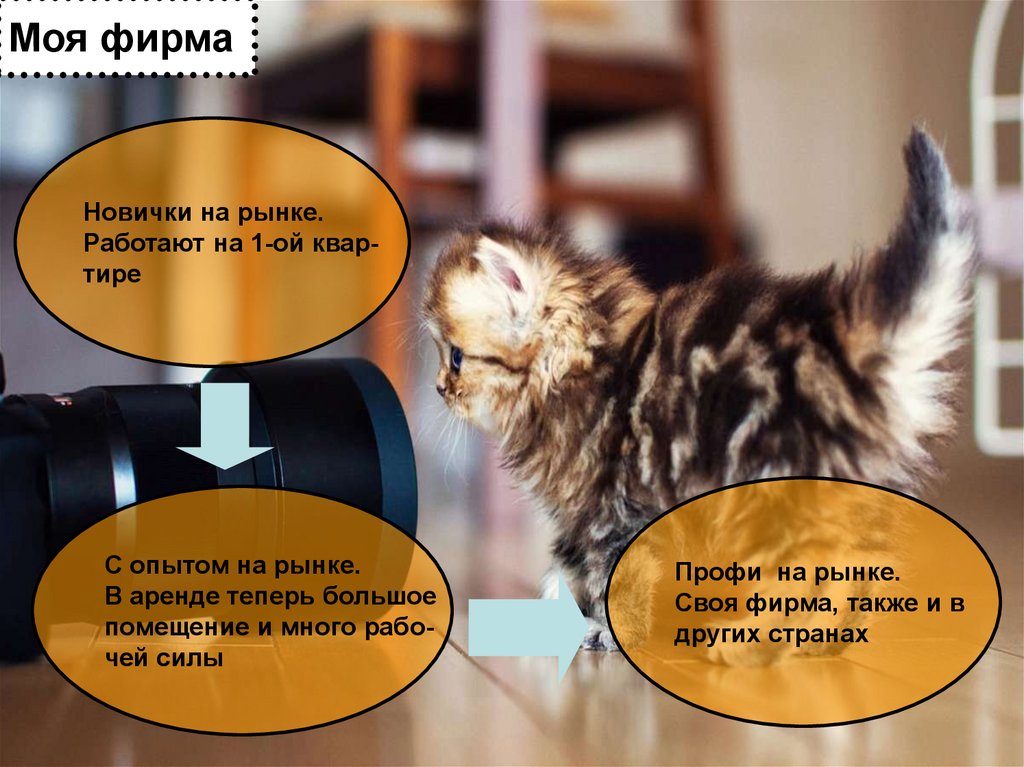 Моя фирма

Новички на рынке. Работают на 1-ой квартире

С опытом на рынке. В аренде теперь большое помещение и много рабочей силы

Профи  на рынке. Своя фирма, также и в других странах