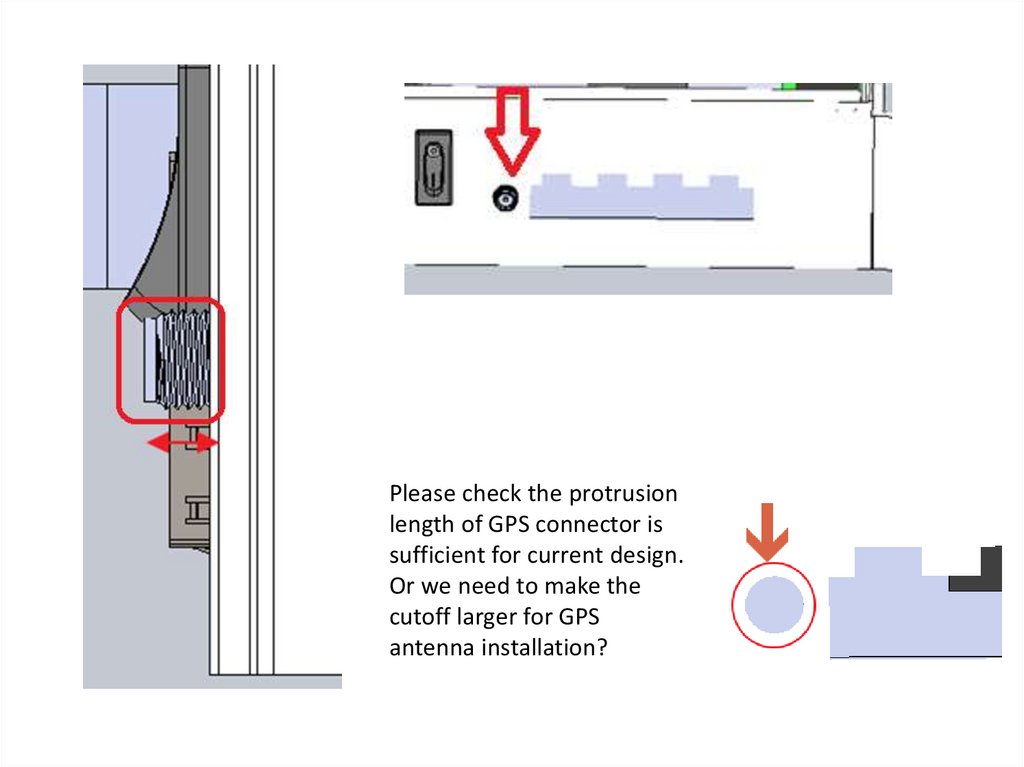 Please check the protrusion length of GPS connector is sufficient for current design. Or we need to make the cutoff larger for GPS antenna installation?