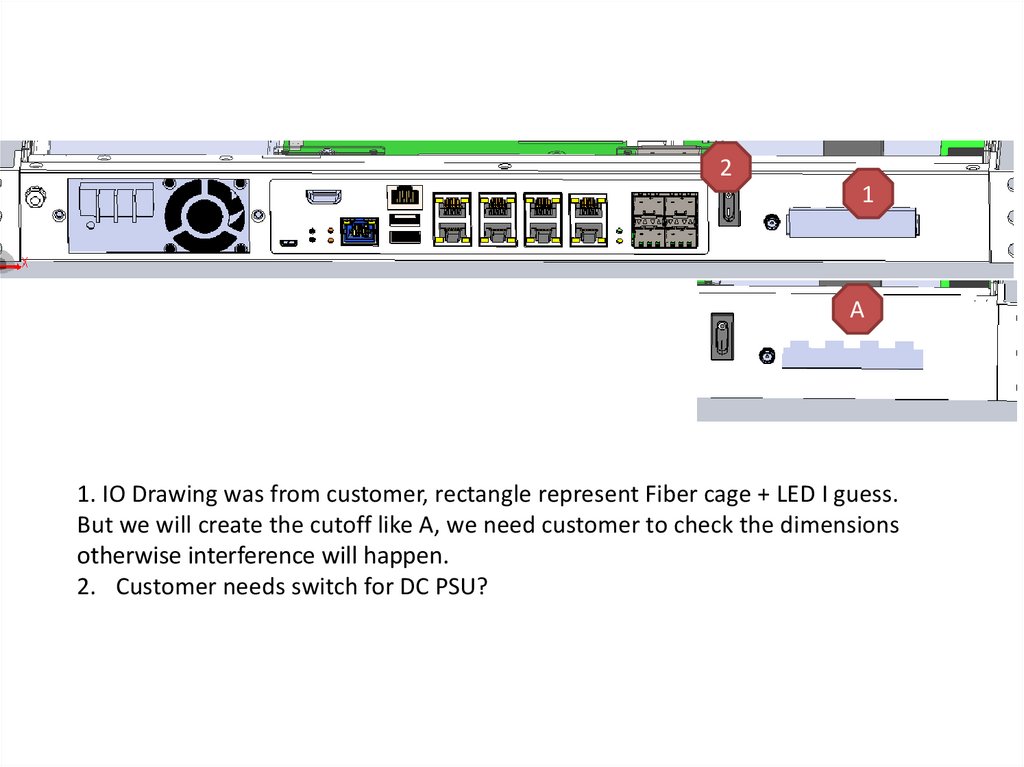 2

1

A

1. IO Drawing was from customer, rectangle represent Fiber cage + LED I guess. But we will create the cutoff like A, we need customer to check the dimensions otherwise interference will happen.
2. Customer needs switch for DC PSU?