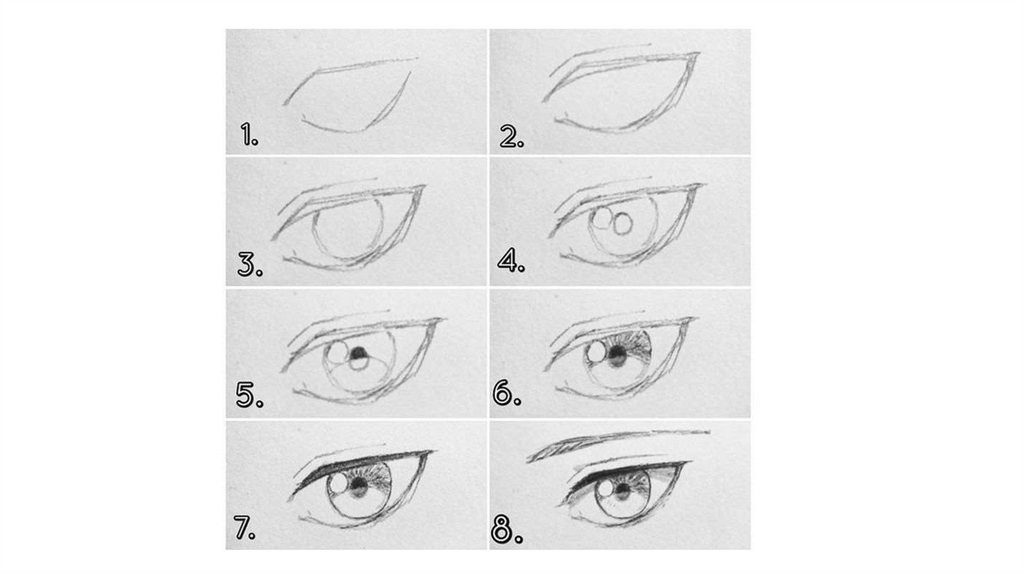 1.

2.

3.

4.

5.

6.

7.

8.