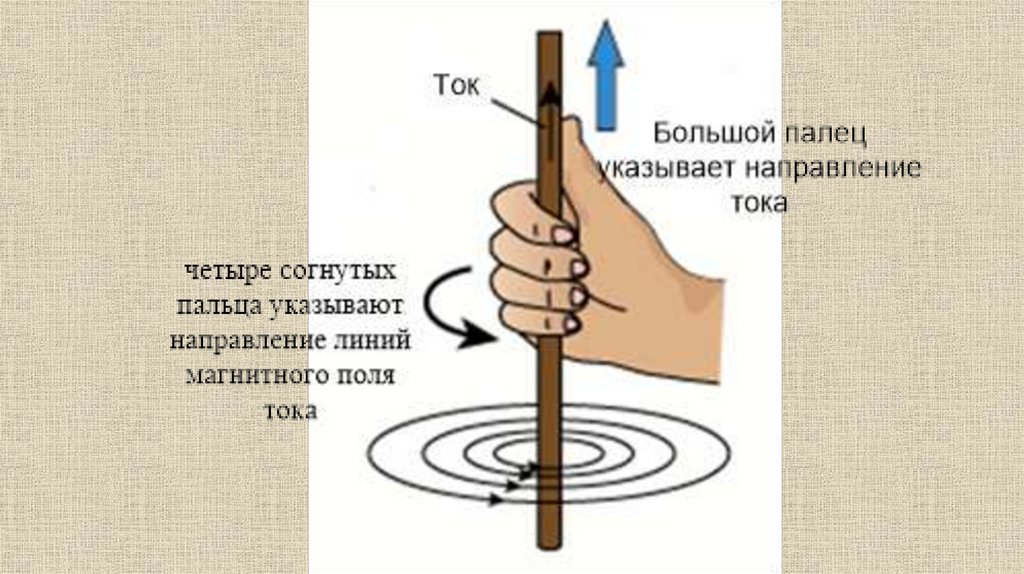 Ток

Большой палец указывает направление тока

четыре согнутых пальца указывают направление линий магнитного поля тока