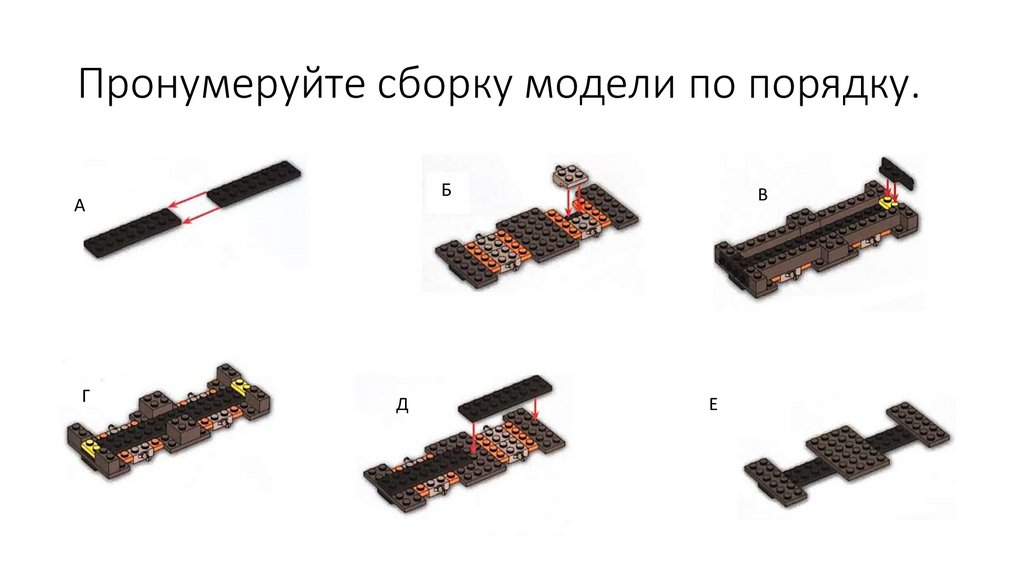 Пронумеруйте сборку модели по порядку.

А

Б

В

Г

Д

Е