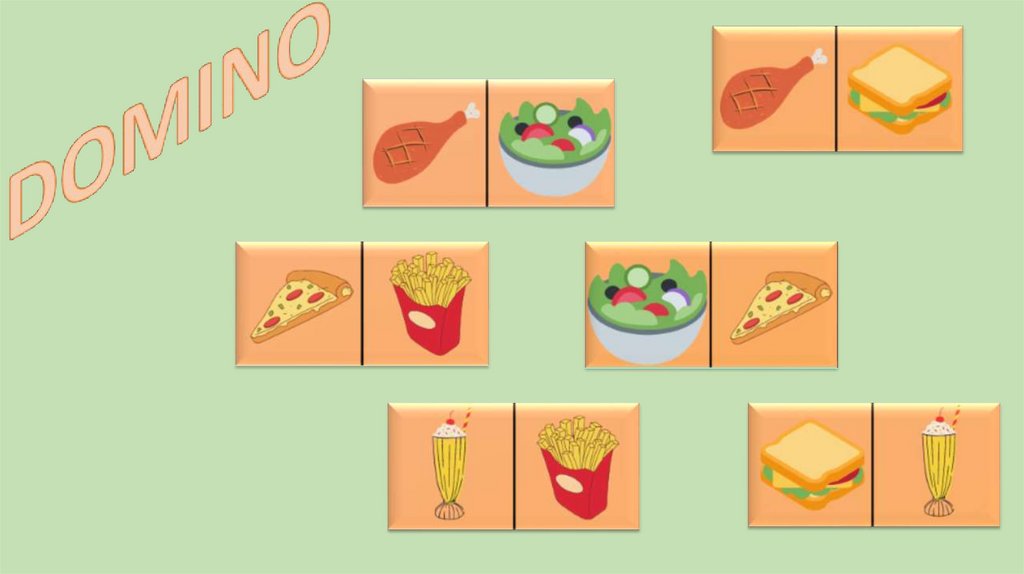 DOMINO