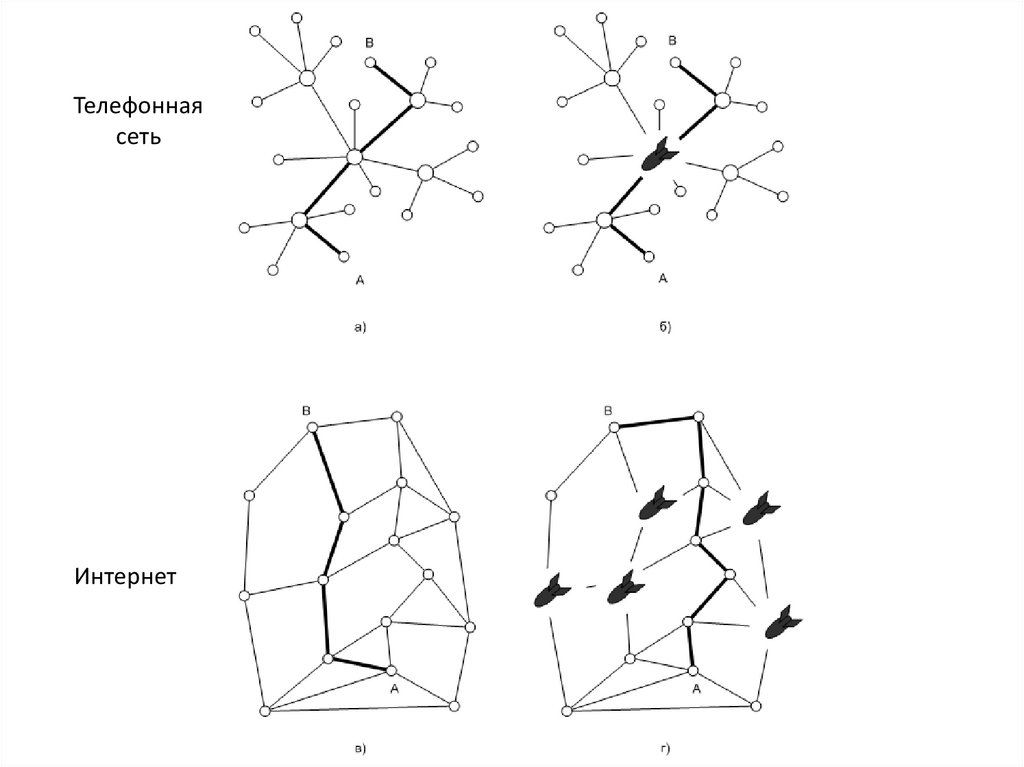 Телефонная сеть

B
A
а)

B
A
б)

Интернет

B
A
в)

B
A
г)