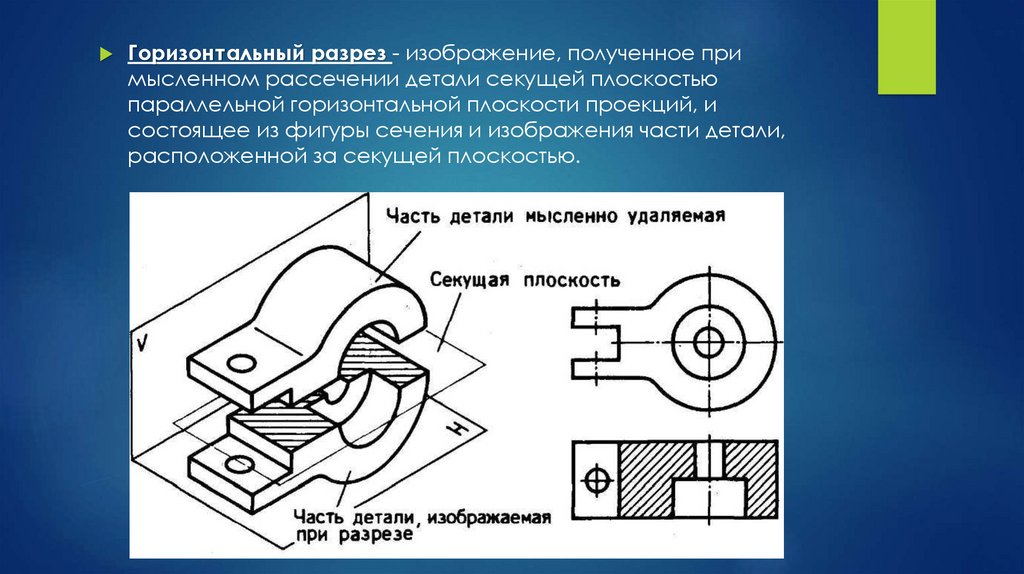 Горизонтальный разрез - изображение, полученное при мысленном рассечении детали секущей плоскостью параллельной горизонтальной плоскости проекций, и состоящее из фигуры сечения и изображения части детали, расположенной за секущей плоскостью.

Часть детали мысленно удаляемая

Секущая плоскость

V

H

Часть детали, изображаемая при разрезе