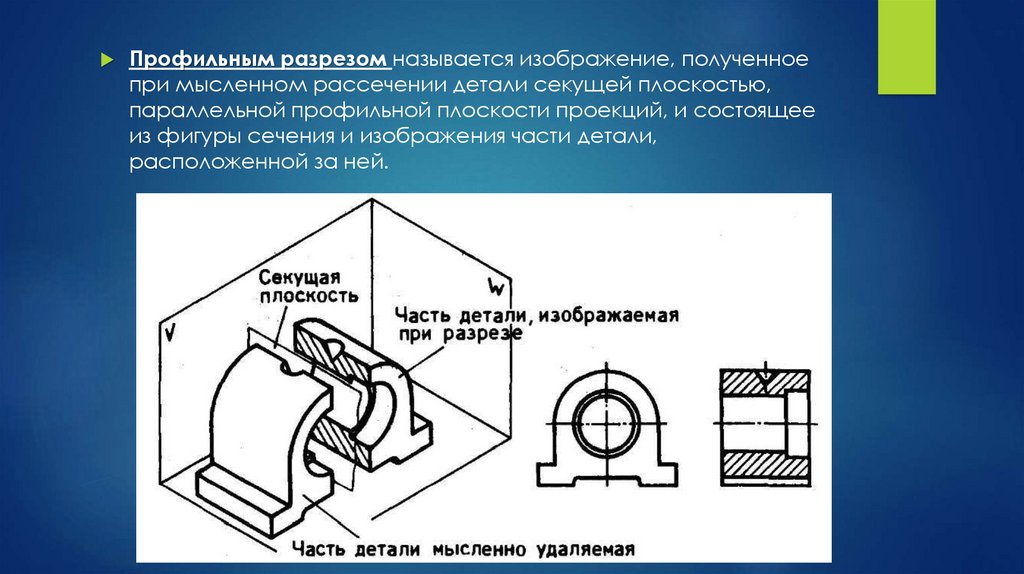 Профильным разрезом называется изображение, полученное при мысленном рассечении детали секущей плоскостью, параллельной профильной плоскости проекций, и состоящее из фигуры сечения и изображения части детали, расположенной за ней.

Секущая плоскость

W

V

Часть детали, изображаемая при разрезе

Часть детали мысленно удаляемая