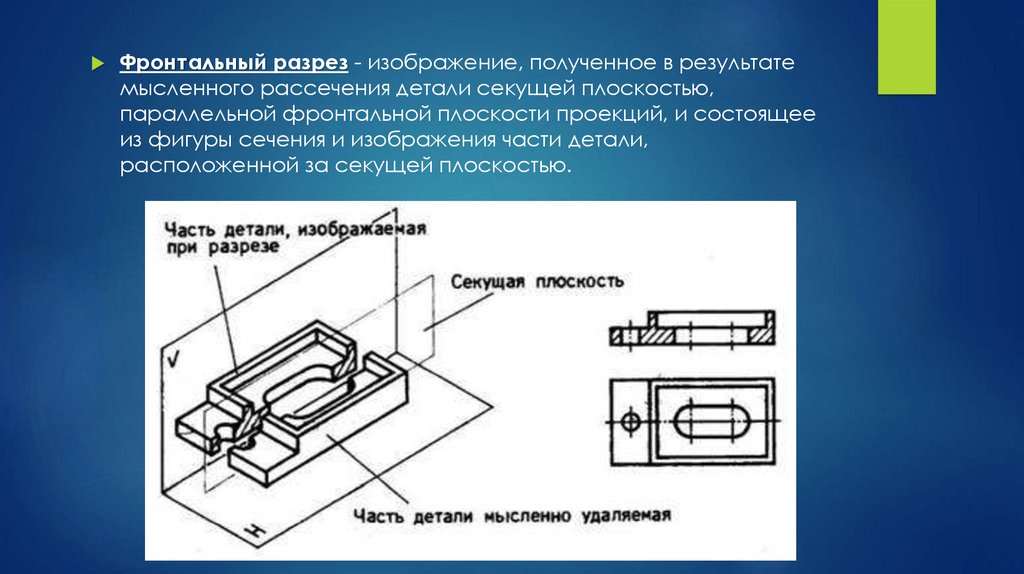 Фронтальный разрез - изображение, полученное в результате мысленного рассечения детали секущей плоскостью, параллельной фронтальной плоскости проекций, и состоящее из фигуры сечения и изображения части детали, расположенной за секущей плоскостью.

Часть детали, изображаемая при разрезе

Секущая плоскость

V

H

Часть детали мысленно удаляемая