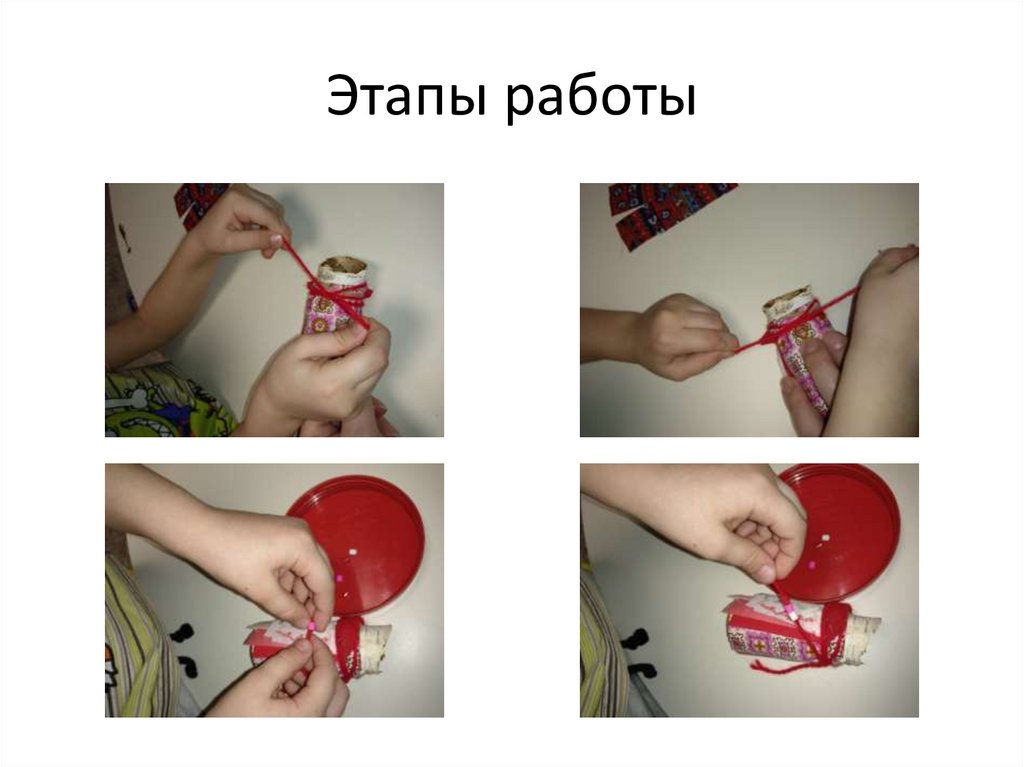 Этапы работы