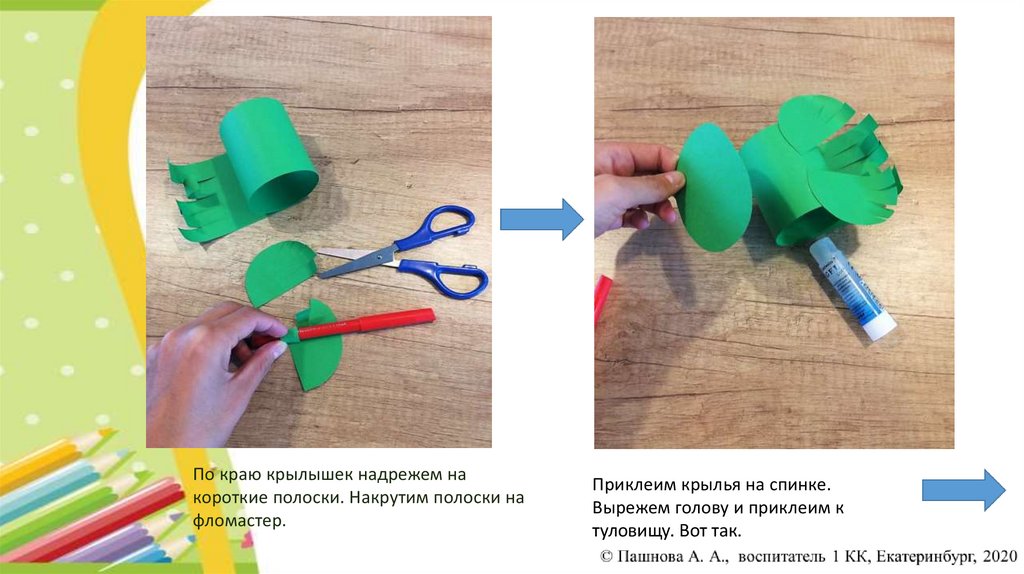 По краю крылышек надрежем на короткие полоски. Накрутим полоски на фломастер.

Приклеим крылья на спинке. Вырежем голову и приклеим к туловищу. Вот так.

© Пашнова А. А., воспитатель 1 КК, Екатеринбург, 2020