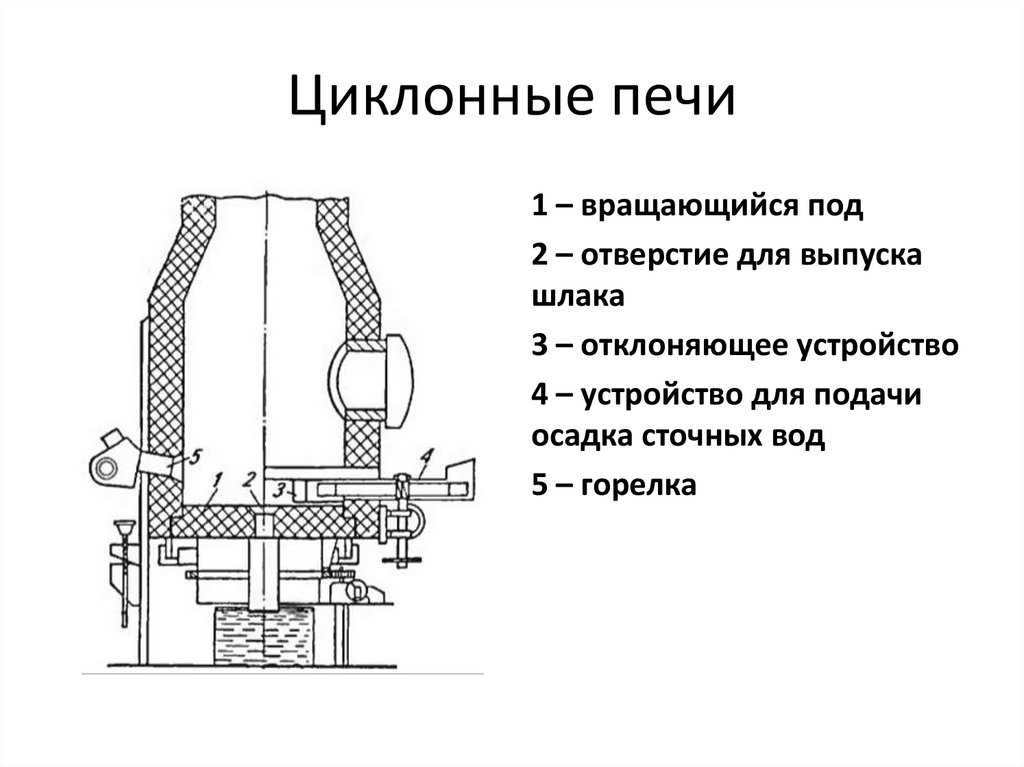 Циклонные печи

5 1 2 3 4

1 – вращающийся под

2 – отверстие для выпуска шлака

3 – отклоняющее устройство

4 – устройство для подачи осадка сточных вод

5 – горелка