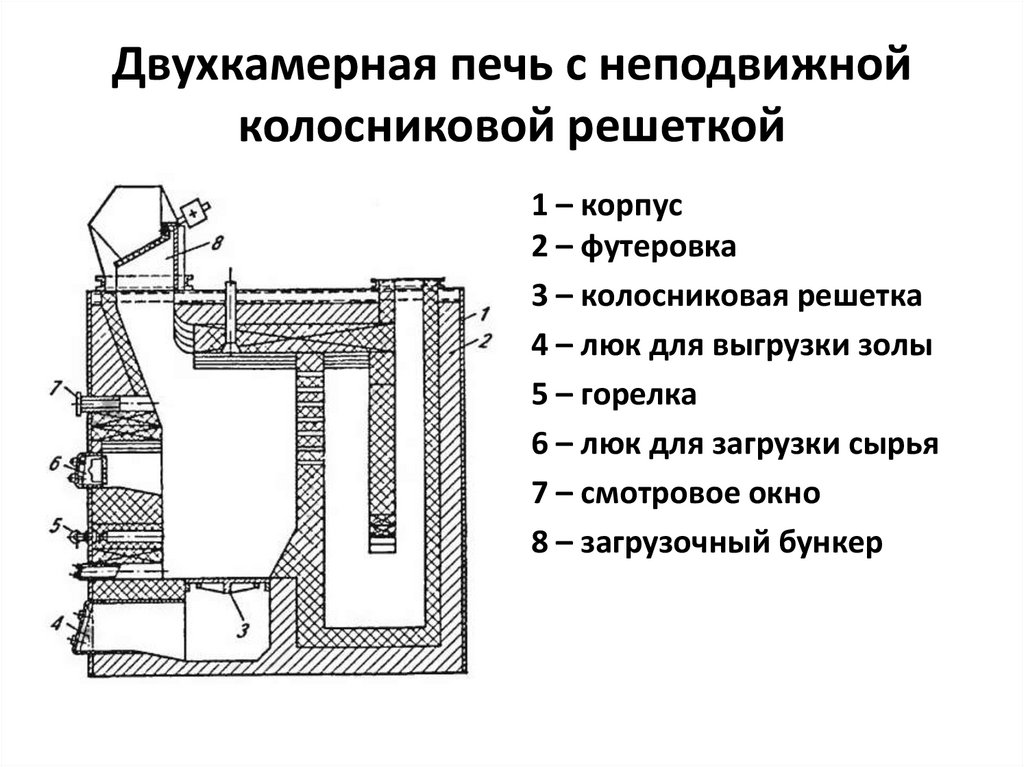 Двухкамерная печь с неподвижной колосниковой решеткой

8
1
2
7
6
5
4
3

1 – корпус
2 – футеровка
3 – колосниковая решетка
4 – люк для выгрузки золы
5 – горелка
6 – люк для загрузки сырья
7 – смотровое окно
8 – загрузочный бункер