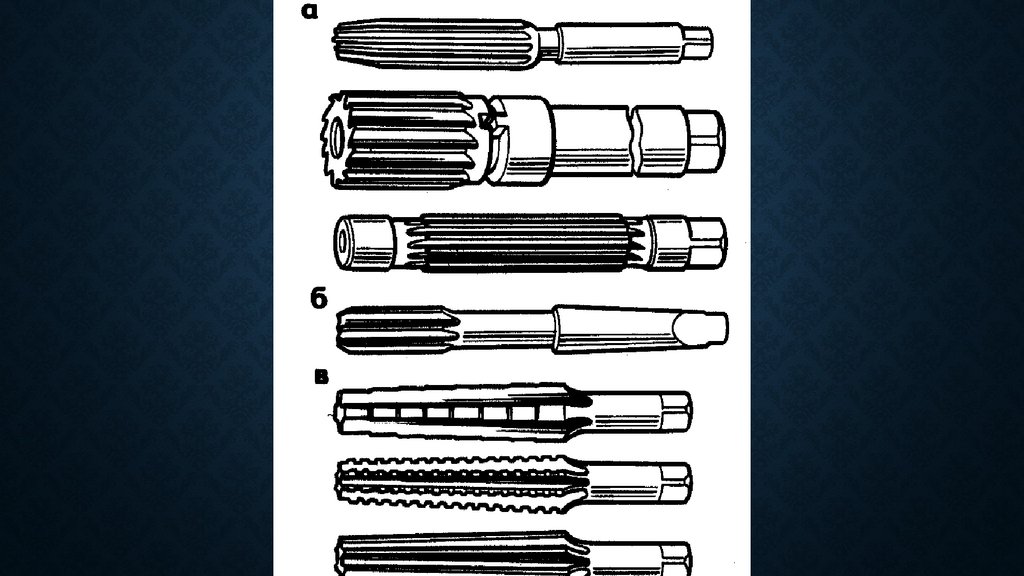 а

б

в