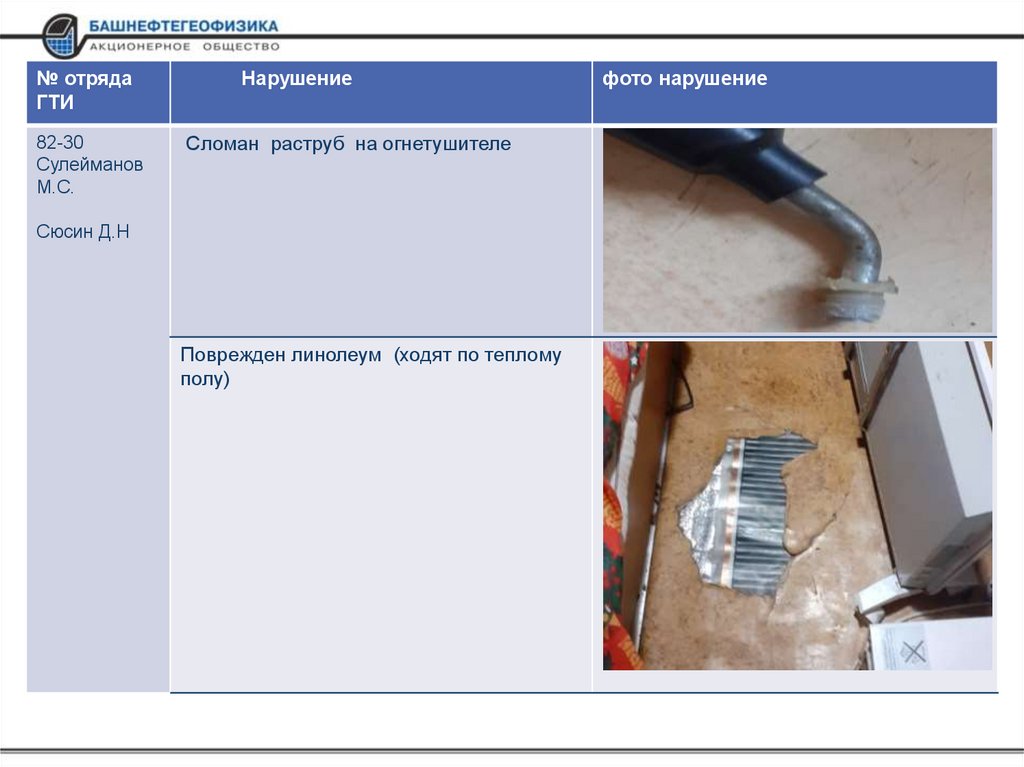 БАШНЕФТЕГЕОФИЗИКА
АКЦИОНЕРНОЕ ОБЩЕСТВО

| № отряда ГТИ | Нарушение | фото нарушение |
|---|---|---|
| 82-30 Сулейманов М.С. Сюсин Д.Н | Сломан раструб на огнетушителе | |
| | Поврежден линолеум (ходят по теплому полу) | |