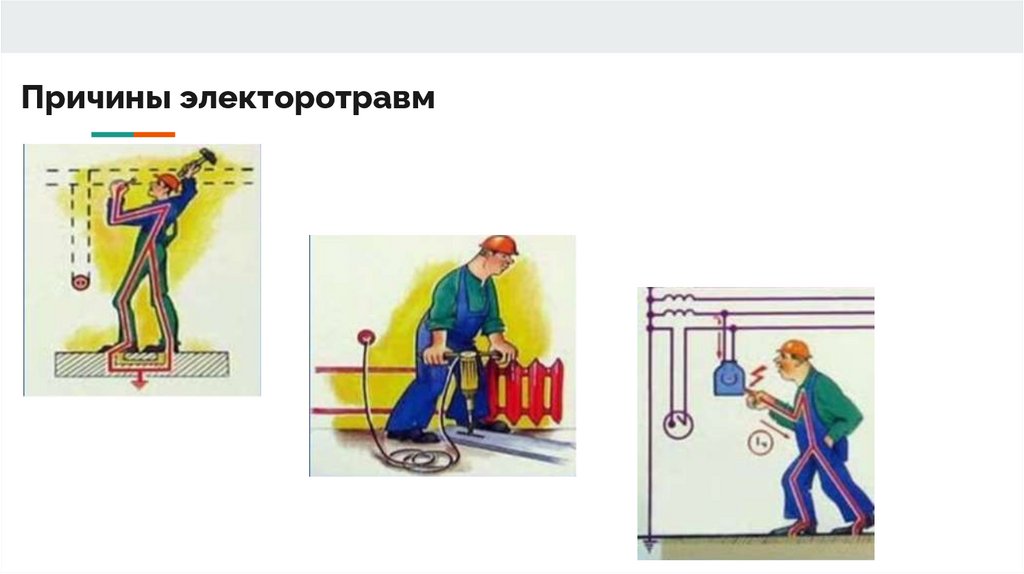 Причины электоротравм