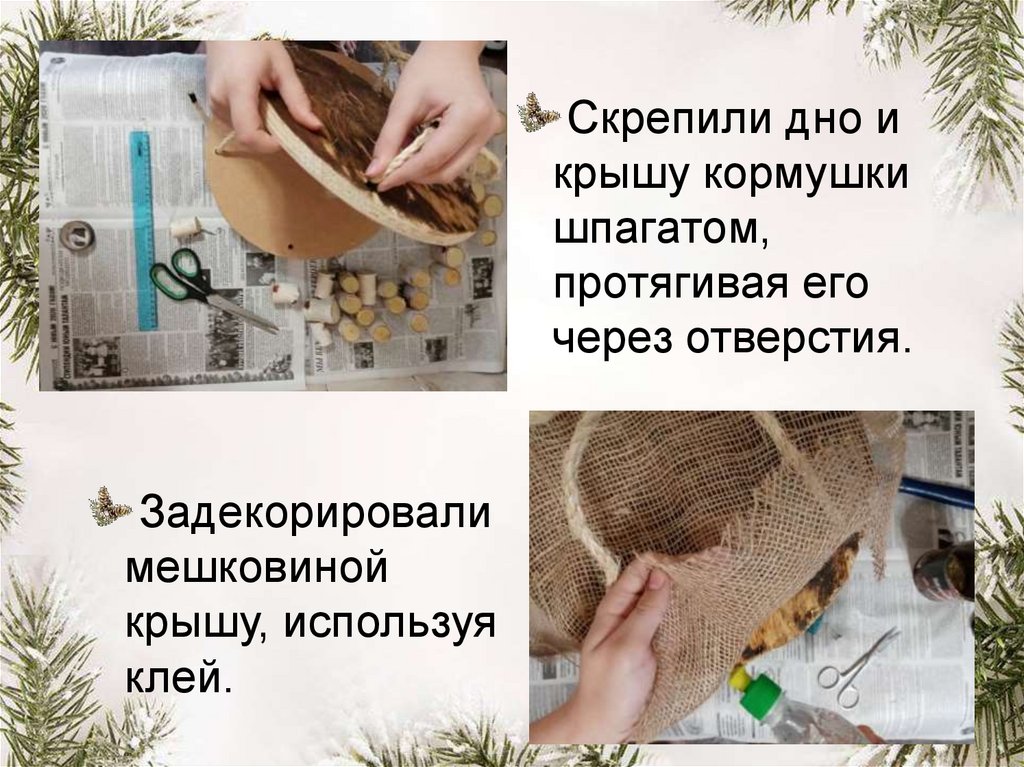 Скрепили дно и крышу кормушки шпагатом, протягивая его через отверстия.

Задекорировали мешковиной крышу, используя клей.