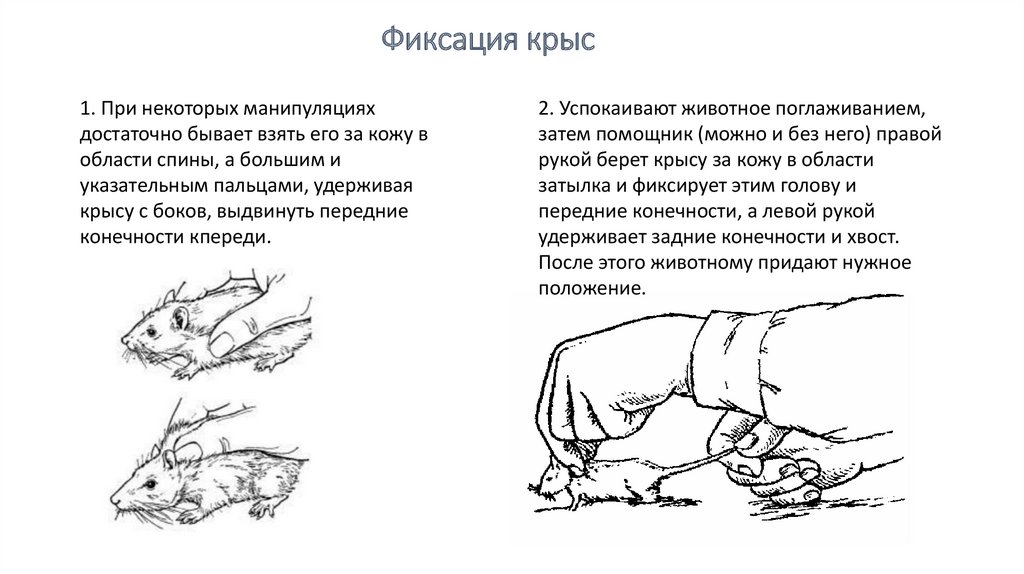 Фиксация крыс

1. При некоторых манипуляциях достаточно бывает взять его за кожу в области спины, а большим и указательным пальцами, удерживая крысу с боков, выдвинуть передние конечности кпереди.

2. Успокаивают животное поглаживанием, затем помощник (можно и без него) правой рукой берет крысу за кожу в области затылка и фиксирует этим голову и передние конечности, а левой рукой удерживает задние конечности и хвост. После этого животному придают нужное положение.