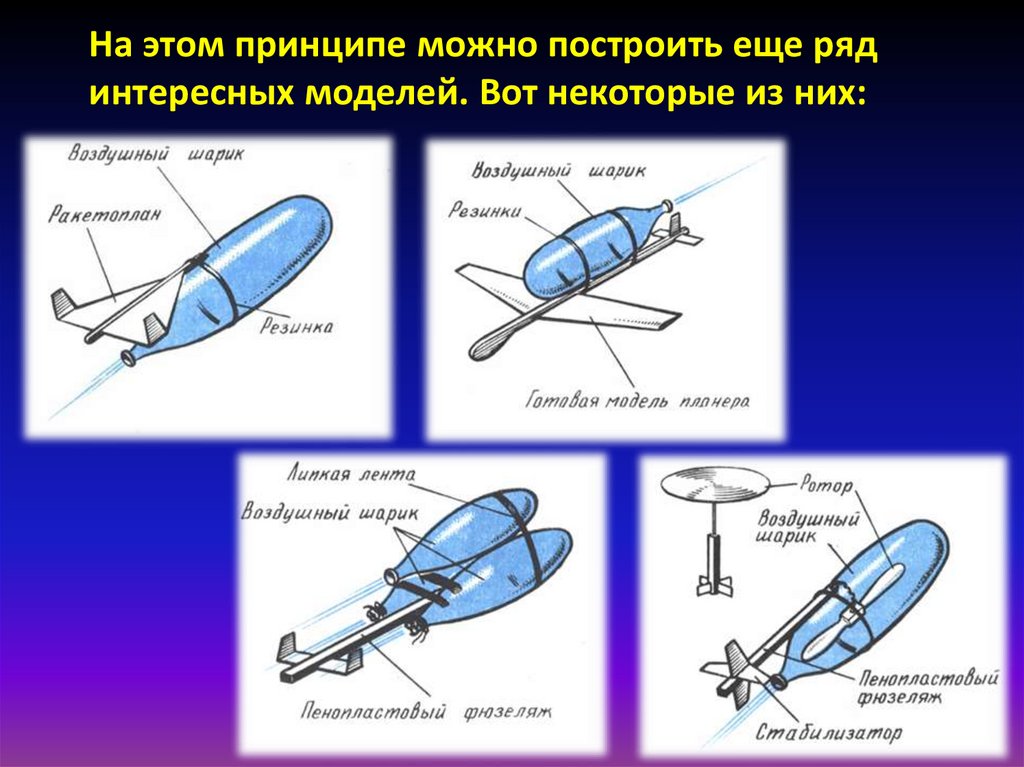 На этом принципе можно построить еще ряд интересных моделей. Вот некоторые из них:

Воздушный шарик
Ракетоплан
Резинка

Воздушный шарик
Резинки
Готовая модель планера

Липкая лента
Воздушный шарик
Пенопластовый фюзеляж

Ротор
Воздушный шарик
Пенопластовый фюзеляж
Стабилизатор