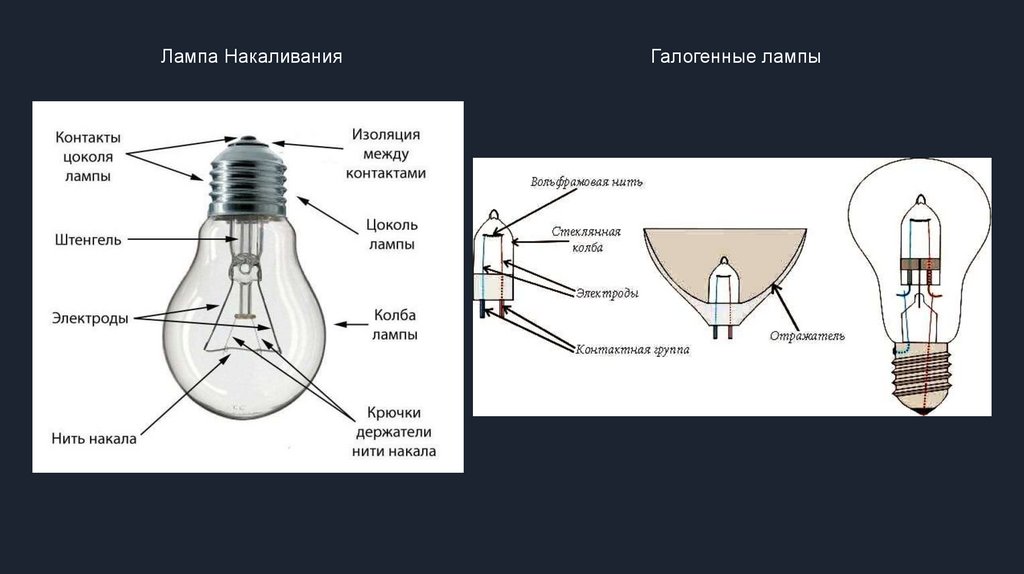 Лампа Накаливания

Контакты цоколя лампы

Изоляция между контактами

Штенгель

Цоколь лампы

Электроды

Колба лампы

Нить накала

Крючки держатели нити накала

Галогенные лампы

Вольфрамовая нить

Стеклянная колба

Электроды

Контактная группа

Отражатель