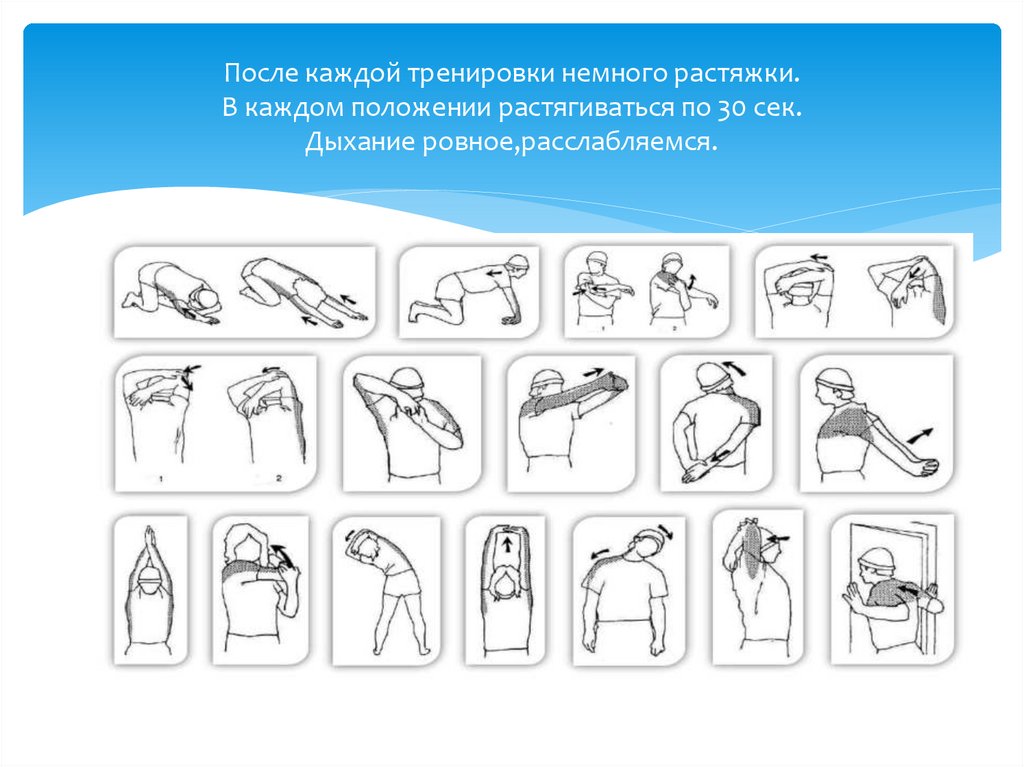 После каждой тренировки немного растяжки.
В каждом положении растягиваться по 30 сек.
Дыхание ровное,расслабляемся.

1 2

1 2