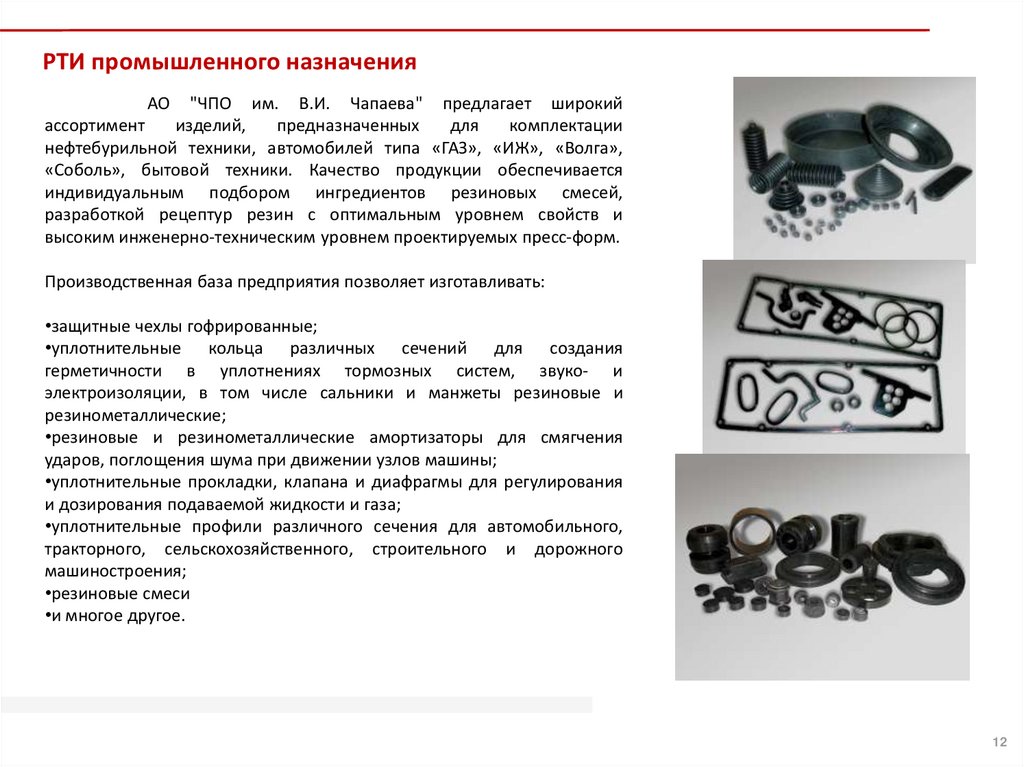 РТИ промышленного назначения

АО "ЧПО им. В.И. Чапаева" предлагает широкий ассортимент изделий, предназначенных для комплектации нефтебурильной техники, автомобилей типа «ГАЗ», «ИЖ», «Волга», «Соболь», бытовой техники. Качество продукции обеспечивается индивидуальным подбором ингредиентов резиновых смесей, разработкой рецептур резин с оптимальным уровнем свойств и высоким инженерно-техническим уровнем проектируемых пресс-форм.

Производственная база предприятия позволяет изготавливать:

•защитные чехлы гофрированные;
•уплотнительные кольца различных сечений для создания герметичности в уплотнениях тормозных систем, звуко- и электроизоляции, в том числе сальники и манжеты резиновые и резинометаллические;
•резиновые и резинометаллические амортизаторы для смягчения ударов, поглощения шума при движении узлов машины;
•уплотнительные прокладки, клапана и диафрагмы для регулирования и дозирования подаваемой жидкости и газа;
•уплотнительные профили различного сечения для автомобильного, тракторного, сельскохозяйственного, строительного и дорожного машиностроения;
•резиновые смеси
•и многое другое.

12