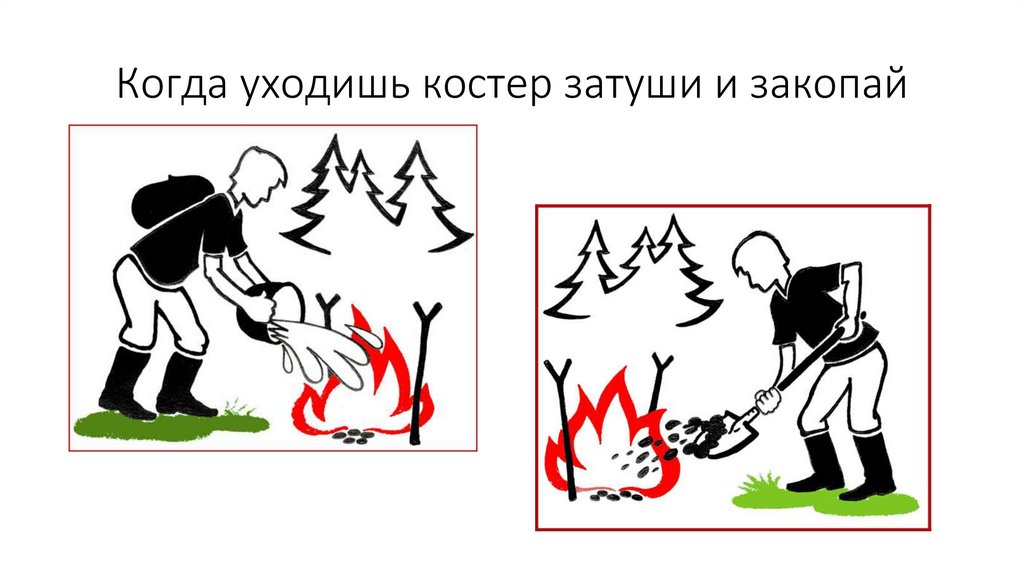 Когда уходишь костер затуши и закопай