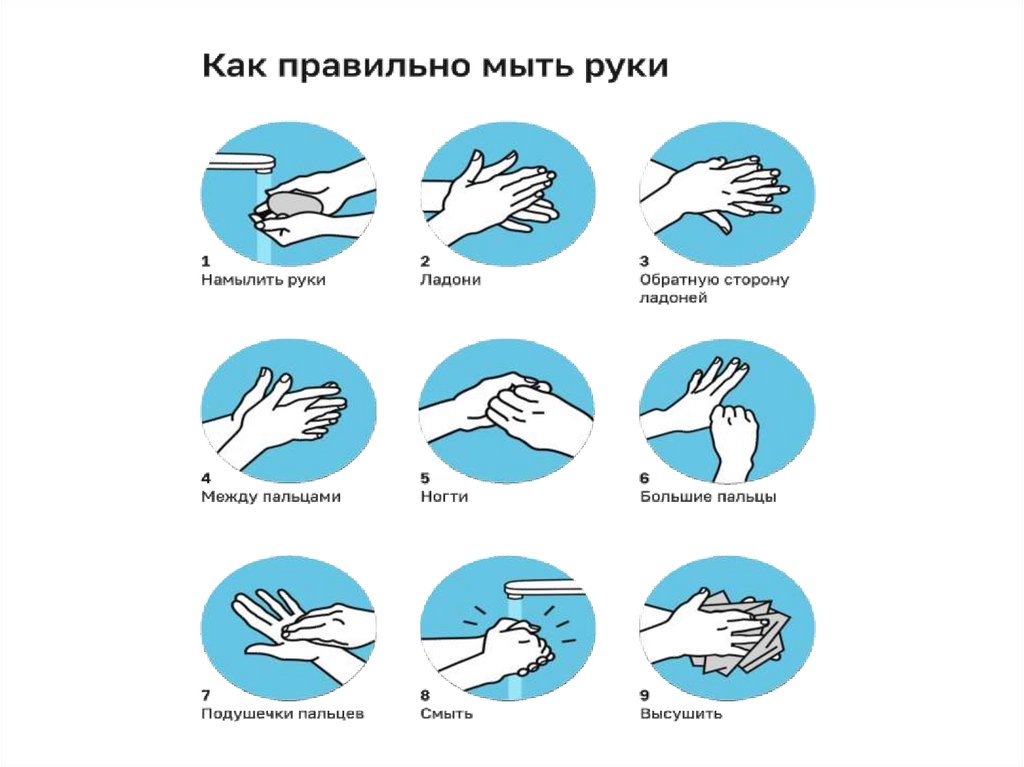 Как правильно мыть руки

1
Намылить руки

2
Ладони

3
Обратную сторону ладоней

4
Между пальцами

5
Ногти

6
Большие пальцы

7
Подушечки пальцев

8
Смыть

9
Высушить