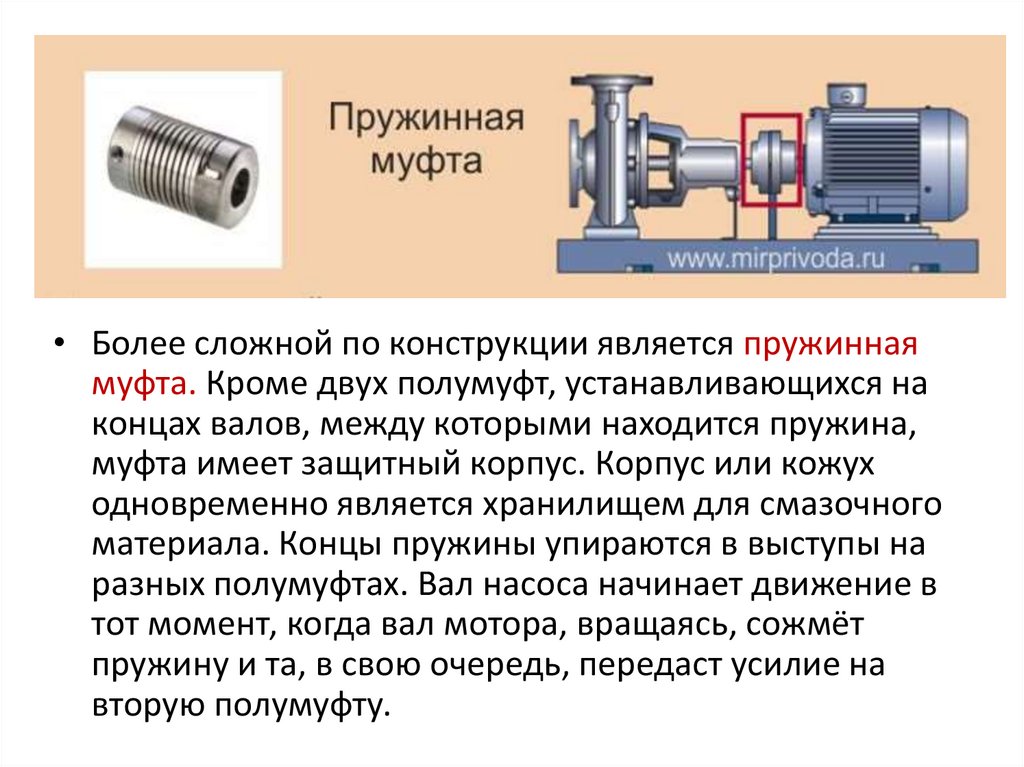 Пружинная муфта

www.mirprivoda.ru

• Более сложной по конструкции является пружинная муфта. Кроме двух полумуфт, устанавливающихся на концах валов, между которыми находится пружина, муфта имеет защитный корпус. Корпус или кожух одновременно является хранилищем для смазочного материала. Концы пружины упираются в выступы на разных полумуфтах. Вал насоса начинает движение в тот момент, когда вал мотора, вращаясь, сожмёт пружину и та, в свою очередь, передаст усилие на вторую полумуфту.