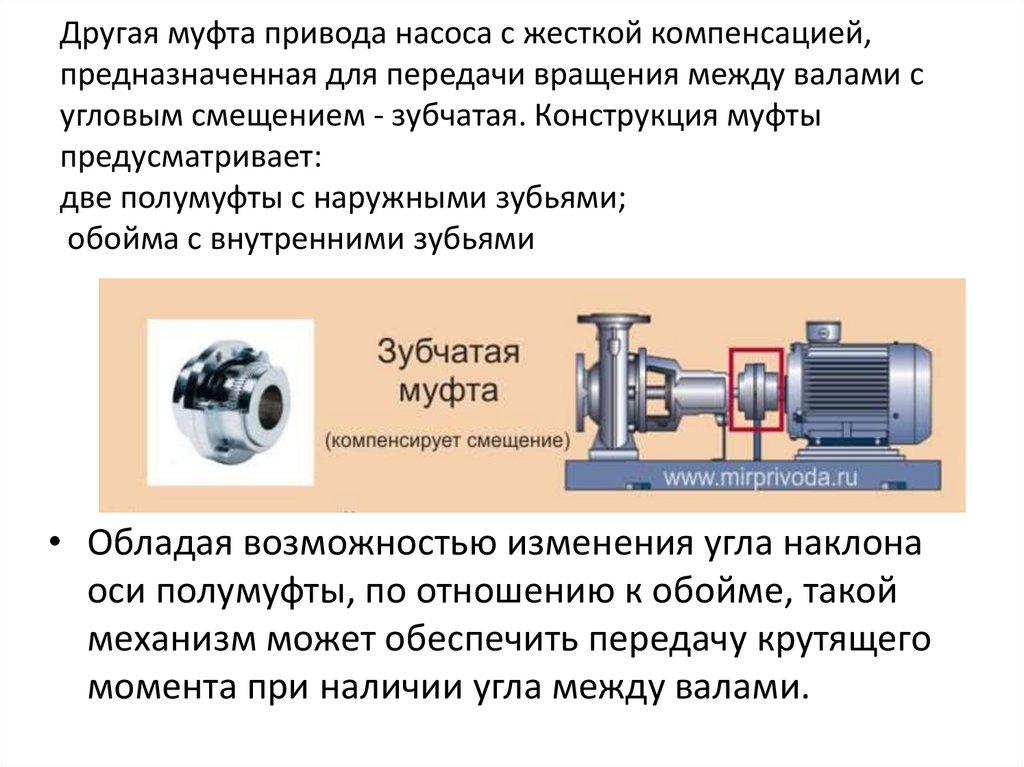 Другая муфта привода насоса с жесткой компенсацией, предназначенная для передачи вращения между валами с угловым смещением - зубчатая. Конструкция муфты предусматривает:
две полумуфты с наружными зубьями;
обойма с внутренними зубьями

Зубчатая муфта
(компенсирует смещение)
www.mirprivoda.ru

• Обладая возможностью изменения угла наклона оси полумуфты, по отношению к обойме, такой механизм может обеспечить передачу крутящего момента при наличии угла между валами.