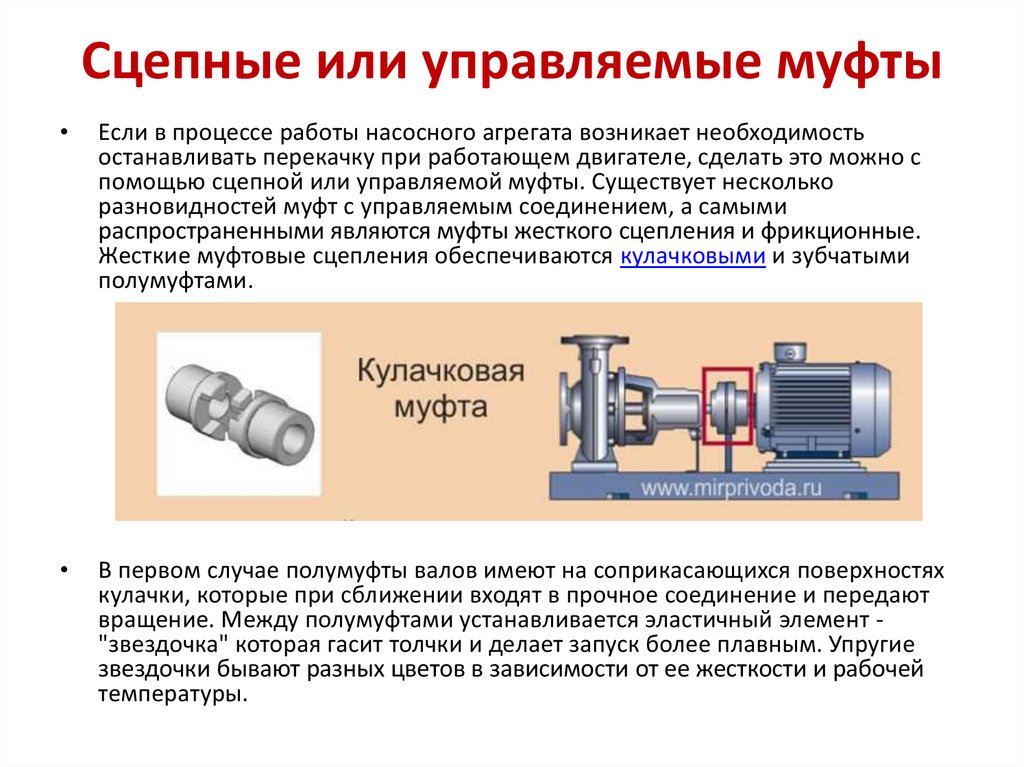 Сцепные или управляемые муфты

• Если в процессе работы насосного агрегата возникает необходимость останавливать перекачку при работающем двигателе, сделать это можно с помощью сцепной или управляемой муфты. Существует несколько разновидностей муфт с управляемым соединением, а самыми распространенными являются муфты жесткого сцепления и фрикционные. Жесткие муфтовые сцепления обеспечиваются кулачковыми и зубчатыми полумуфтами.

Кулачковая муфта

www.mirprivoda.ru

• В первом случае полумуфты валов имеют на соприкасающихся поверхностях кулачки, которые при сближении входят в прочное соединение и передают вращение. Между полумуфтами устанавливается эластичный элемент - "звездочка" которая гасит толчки и делает запуск более плавным. Упругие звездочки бывают разных цветов в зависимости от ее жесткости и рабочей температуры.