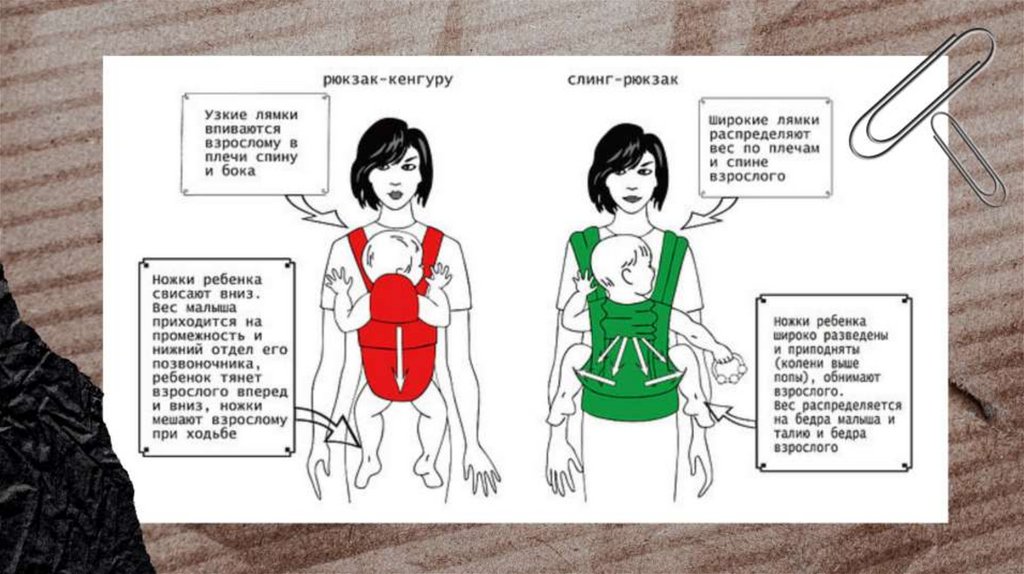 рюкзак-кенгуру

Узкие лямки впиваются взрослому в плечи спину и бока

Ножки ребенка свисают вниз. Вес малыша приходится на промежность и нижний отдел его позвоночника, ребенок тянет взрослого вперед и вниз, ножки мешают взрослому при ходьбе

слинг-рюкзак

Широкие лямки распределяют вес по плечам и спине взрослого

Ножки ребенка широко разведены и приподняты (колени выше попы), обнимают взрослого. Вес распределяется на бедра малыша и талию и бедра взрослого