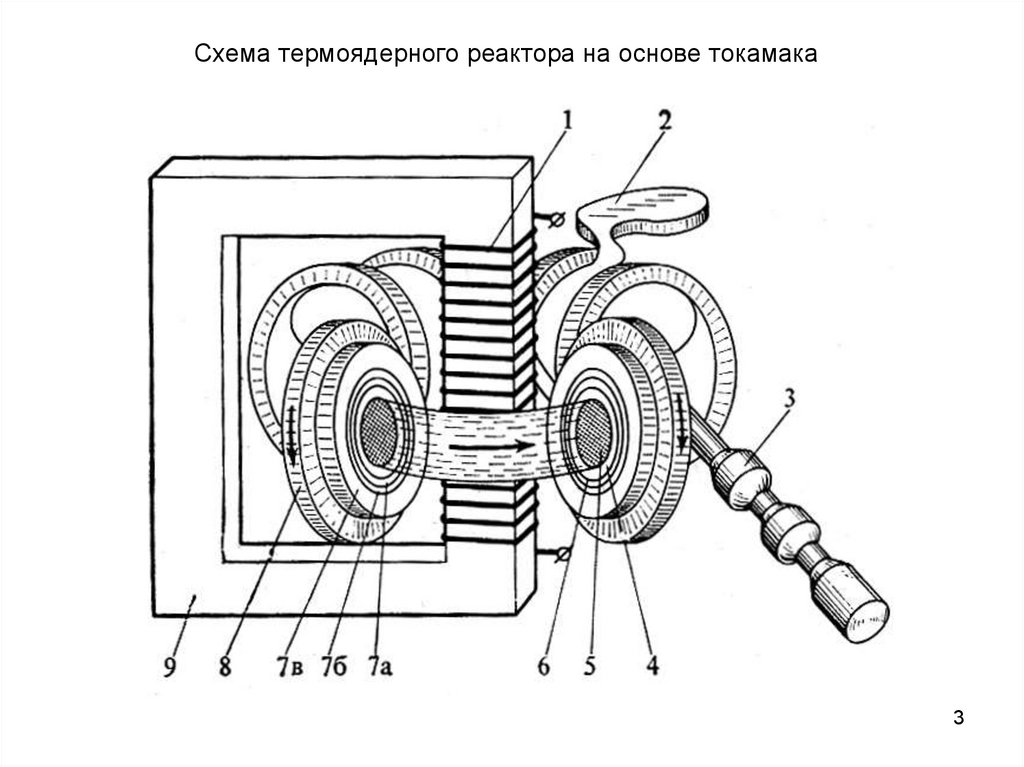 Схема термоядерного реактора на основе токамака

1
2
3
9
8
7в
7б
7а
6
5
4

3