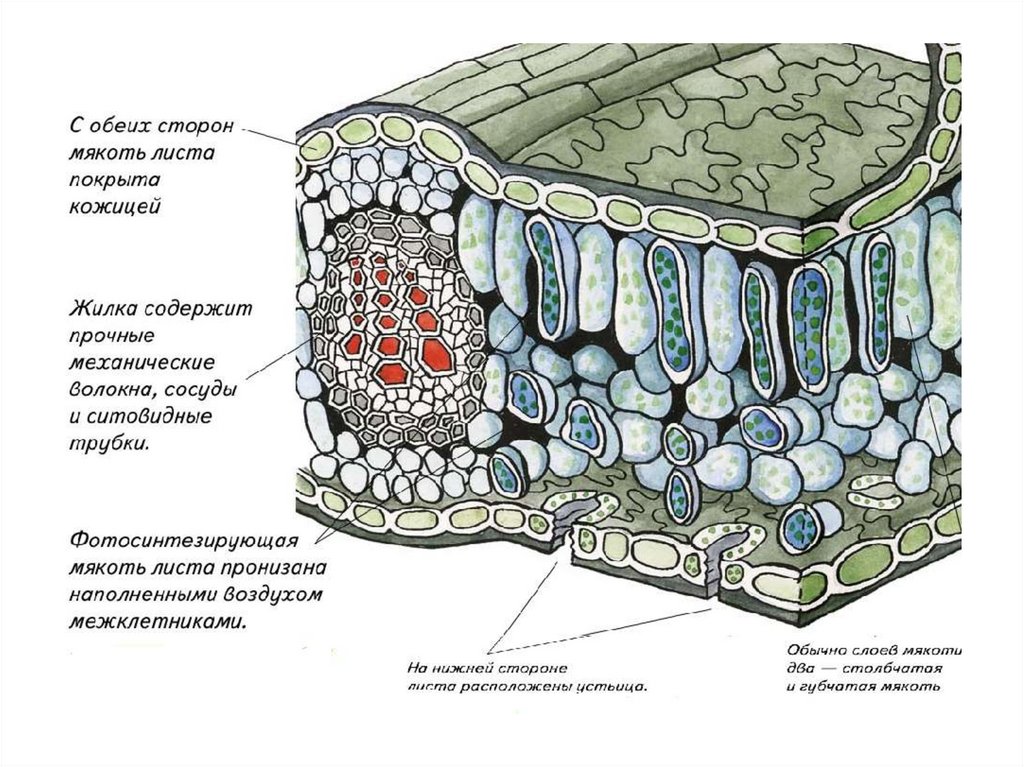 С обеих сторон мякоть листа покрыта кожицей

Жилка содержит прочные механические волокна, сосуды и ситовидные трубки.

Фотосинтезирующая мякоть листа пронизана наполненными воздухом межклетниками.

На нижней стороне листа расположены устьица.

Обычно слоев мякоти два — столбчатая и губчатая мякоть