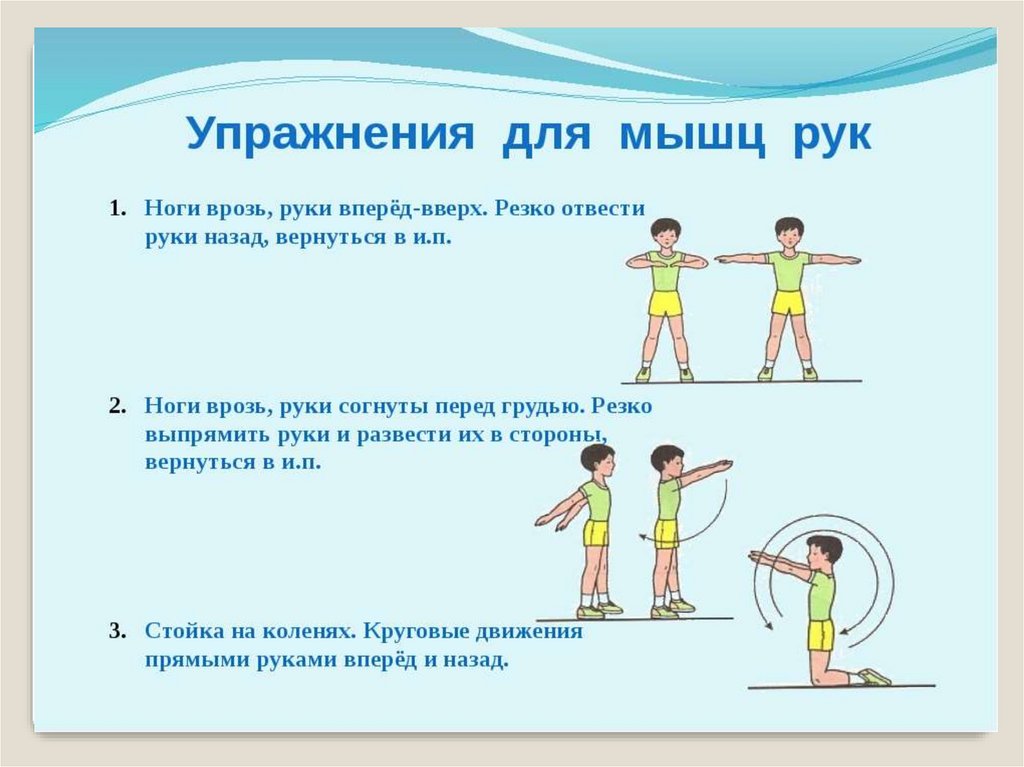 Упражнения для мышц рук

1. Ноги врозь, руки вперёд-вверх. Резко отвести руки назад, вернуться в и.п.

2. Ноги врозь, руки согнуты перед грудью. Резко выпрямить руки и развести их в стороны, вернуться в и.п.

3. Стойка на коленях. Круговые движения прямыми руками вперёд и назад.