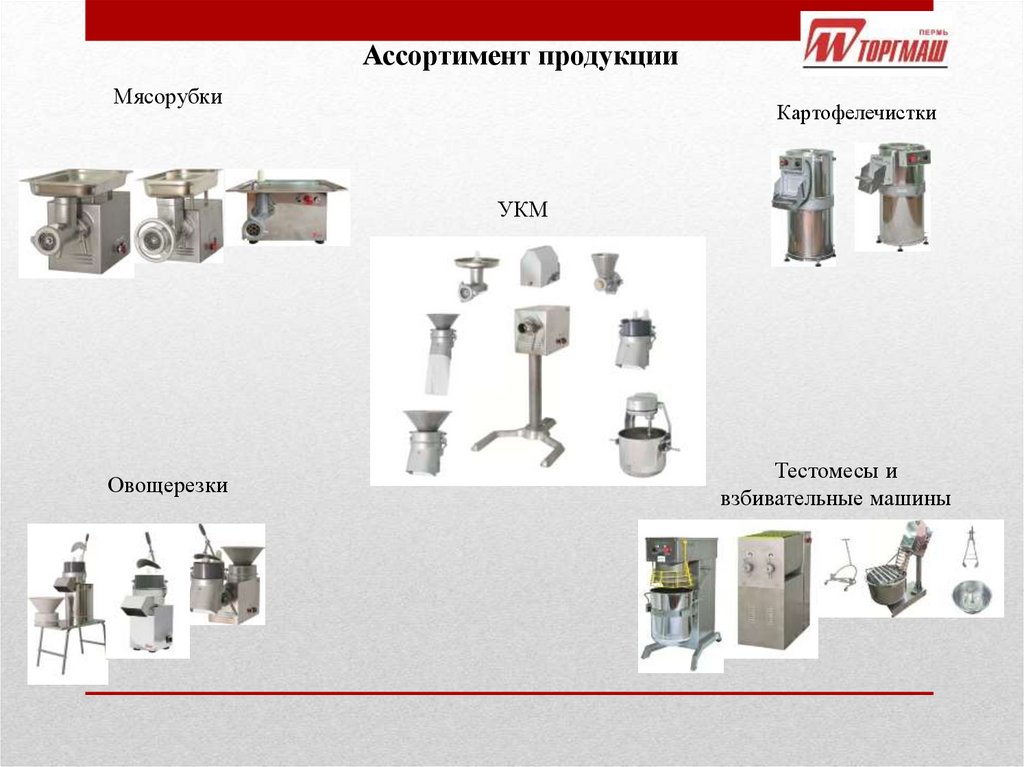 Ассортимент продукции

ПЕРМЬ ТОРГМАШ

Мясорубки

Картофелечистки

УКМ

Овощерезки

Тестомесы и взбивательные машины