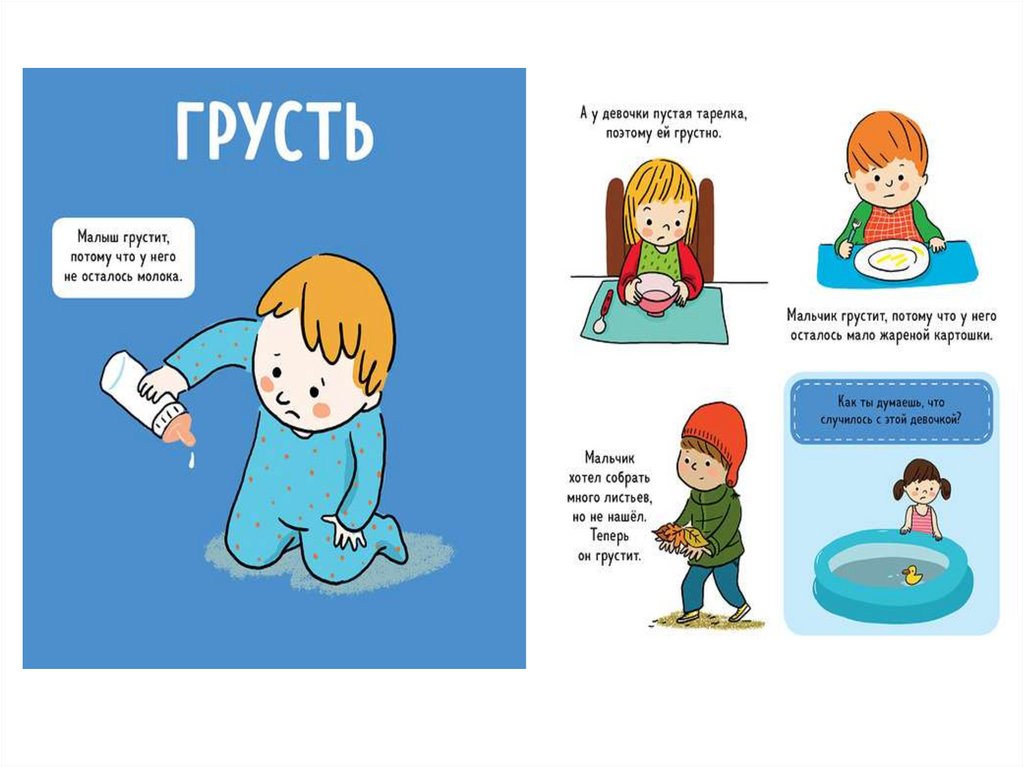 ГРУСТЬ

Малыш грустит, потому что у него не осталось молока.

А у девочки пустая тарелка, поэтому ей грустно.

Мальчик грустит, потому что у него осталось мало жареной картошки.

Мальчик хотел собрать много листьев, но не нашёл. Теперь он грустит.

Как ты думаешь, что случилось с этой девочкой?