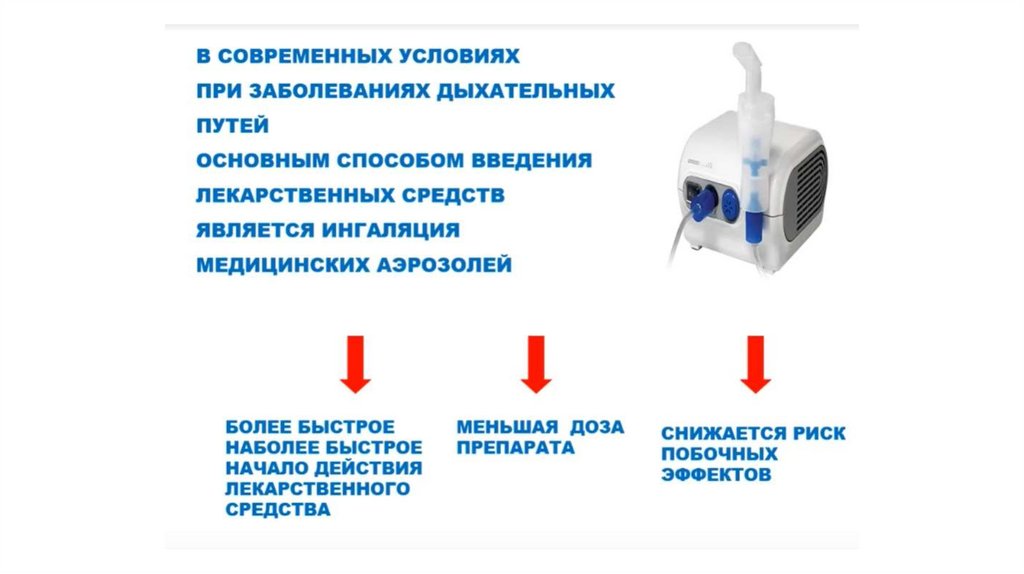 В СОВРЕМЕННЫХ УСЛОВИЯХ
ПРИ ЗАБОЛЕВАНИЯХ ДЫХАТЕЛЬНЫХ ПУТЕЙ
ОСНОВНЫМ СПОСОБОМ ВВЕДЕНИЯ
ЛЕКАРСТВЕННЫХ СРЕДСТВ
ЯВЛЯЕТСЯ ИНГАЛЯЦИЯ
МЕДИЦИНСКИХ АЭРОЗОЛЕЙ

БОЛЕЕ БЫСТРОЕ НАБОЛЕЕ БЫСТРОЕ НАЧАЛО ДЕЙСТВИЯ ЛЕКАРСТВЕННОГО СРЕДСТВА

МЕНЬШАЯ ДОЗА ПРЕПАРАТА

СНИЖАЕТСЯ РИСК ПОБОЧНЫХ ЭФФЕКТОВ