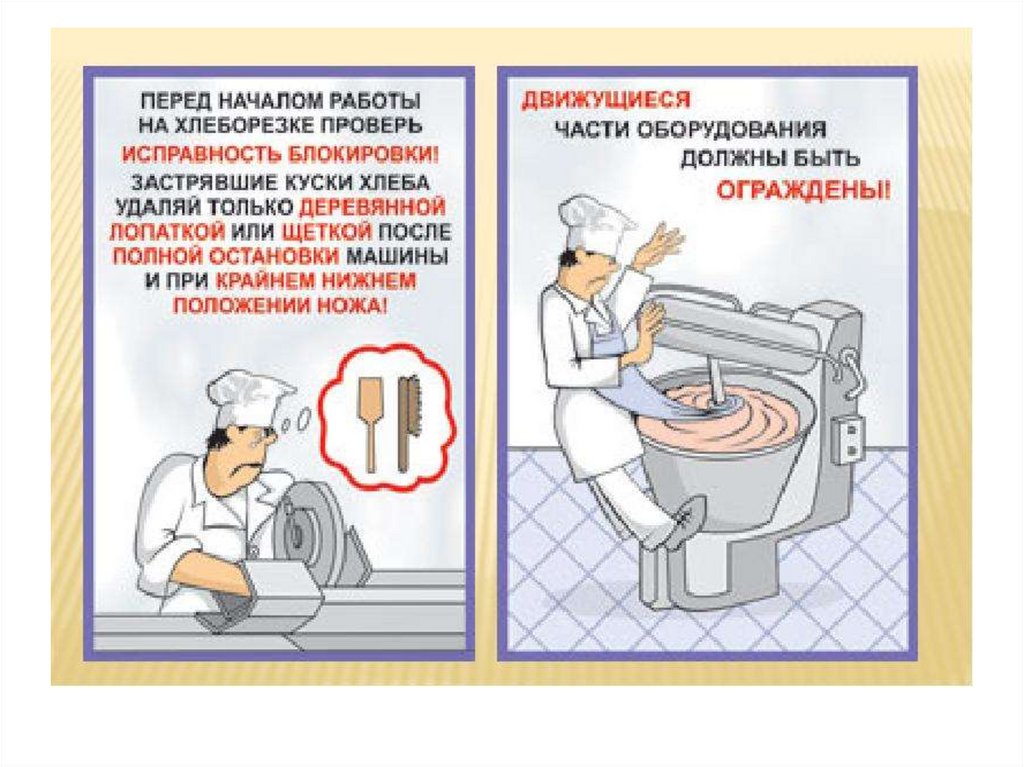 ПЕРЕД НАЧАЛОМ РАБОТЫ НА ХЛЕБОРЕЗКЕ ПРОВЕРЬ ИСПРАВНОСТЬ БЛОКИРОВКИ!

ЗАСТРЯВШИЕ КУСКИ ХЛЕБА УДАЛЯЙ ТОЛЬКО ДЕРЕВЯННОЙ ЛОПАТКОЙ ИЛИ ЩЕТКОЙ ПОСЛЕ ПОЛНОЙ ОСТАНОВКИ МАШИНЫ И ПРИ КРАЙНЕМ НИЖНЕМ ПОЛОЖЕНИИ НОЖА!

ДВИЖУЩИЕСЯ ЧАСТИ ОБОРУДОВАНИЯ ДОЛЖНЫ БЫТЬ ОГРАЖДЕНЫ!