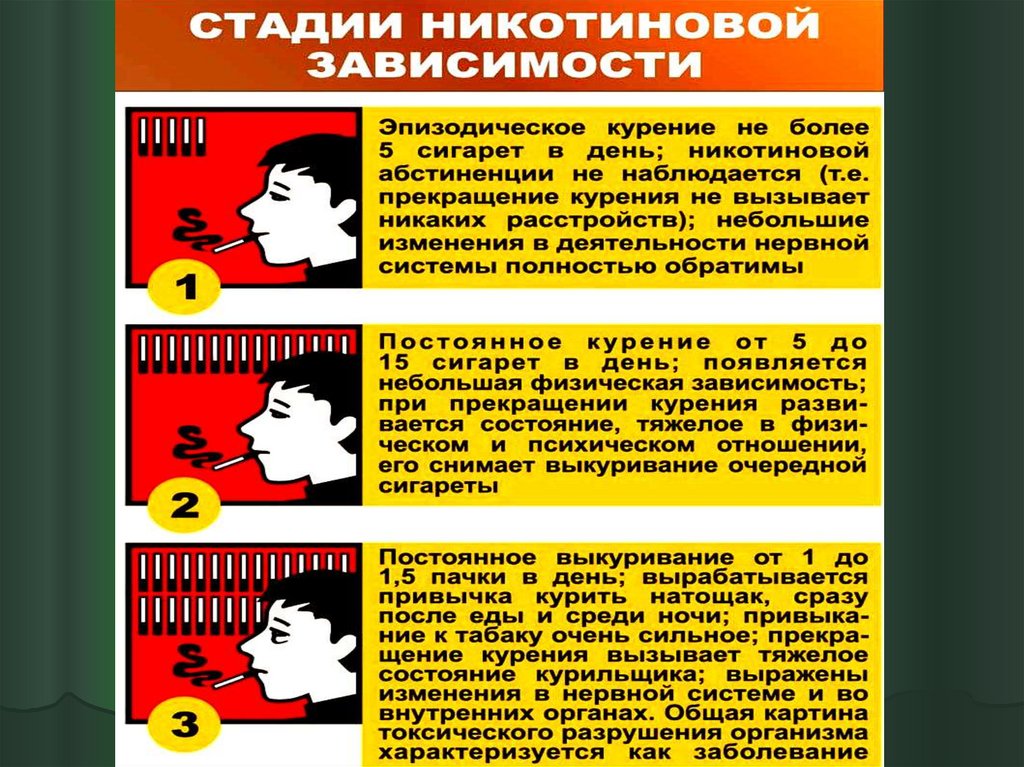 СТАДИИ НИКОТИНОВОЙ ЗАВИСИМОСТИ

1

Эпизодическое курение не более 5 сигарет в день; никотиновой абстиненции не наблюдается (т.е. прекращение курения не вызывает никаких расстройств); небольшие изменения в деятельности нервной системы полностью обратимы

2

Постоянное курение от 5 до 15 сигарет в день; появляется небольшая физическая зависимость; при прекращении курения развивается состояние, тяжелое в физическом и психическом отношении, его снимает выкуривание очередной сигареты

3

Постоянное выкуривание от 1 до 1,5 пачки в день; вырабатывается привычка курить натощак, сразу после еды и среди ночи; привыкание к табаку очень сильное; прекращение курения вызывает тяжелое состояние курильщика; выражены изменения в нервной системе и во внутренних органах. Общая картина токсического разрушения организма характеризуется как заболевание