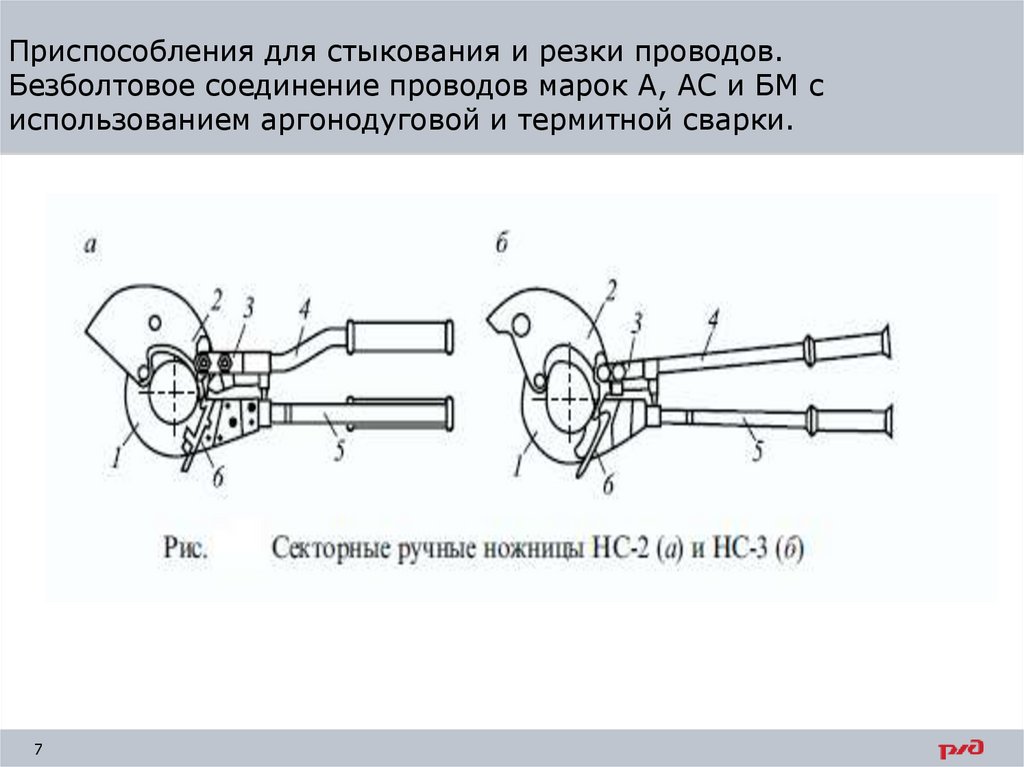 Приспособления для стыкования и резки проводов. Безболтовое соединение проводов марок А, АС и БМ с использованием аргонодуговой и термитной сварки.

а

2 3 4

1 6 5

б

2 3 4

1 6 5

Рис. Секторные ручные ножницы НС-2 (а) и НС-3 (б)

7

РЖД