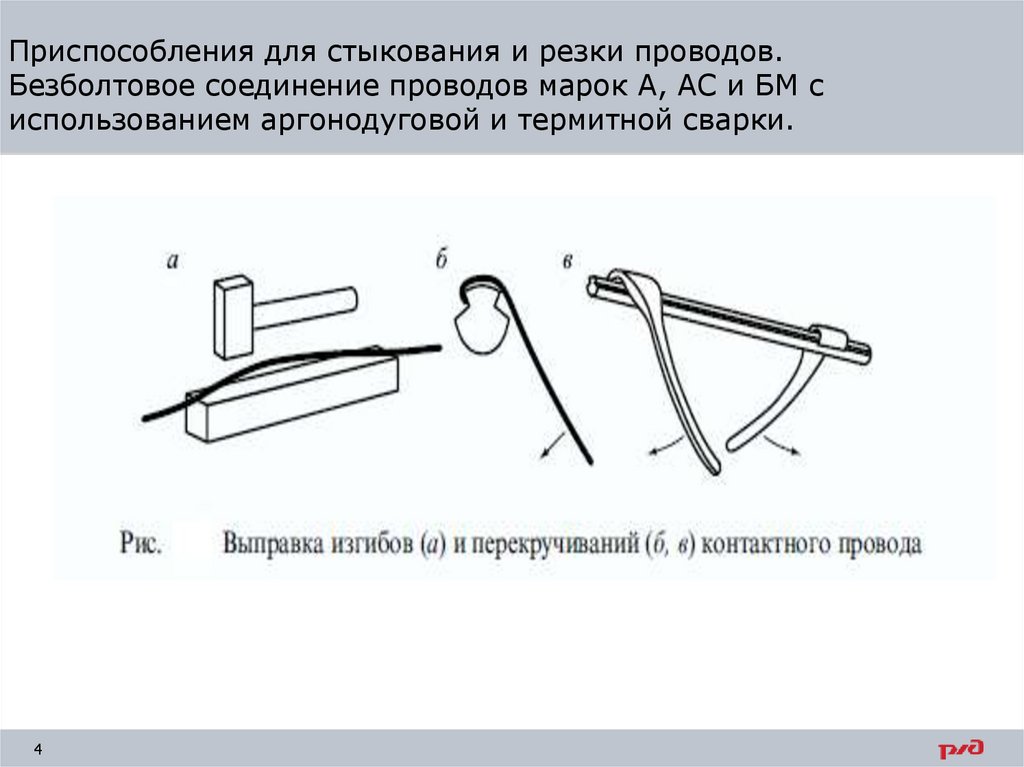 Приспособления для стыкования и резки проводов. Безболтовое соединение проводов марок А, АС и БМ с использованием аргонодуговой и термитной сварки.

а

б

в

Рис. Выправка изгибов (а) и перекручиваний (б, в) контактного провода

4

РЖД