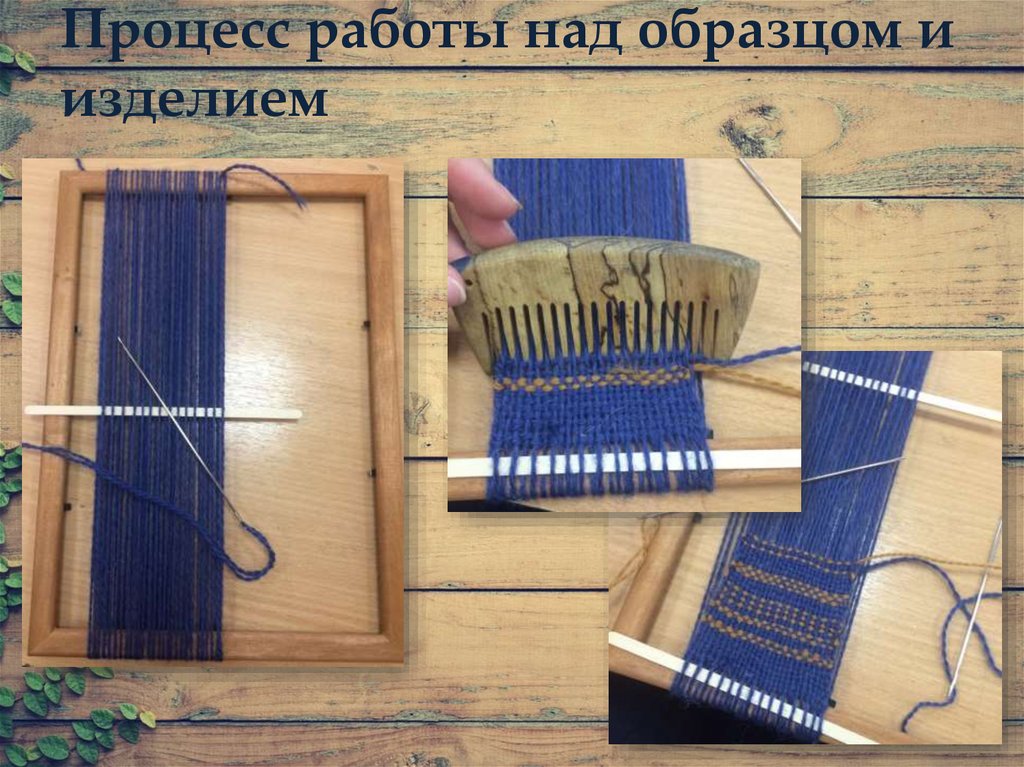 Процесс работы над образцом и изделием