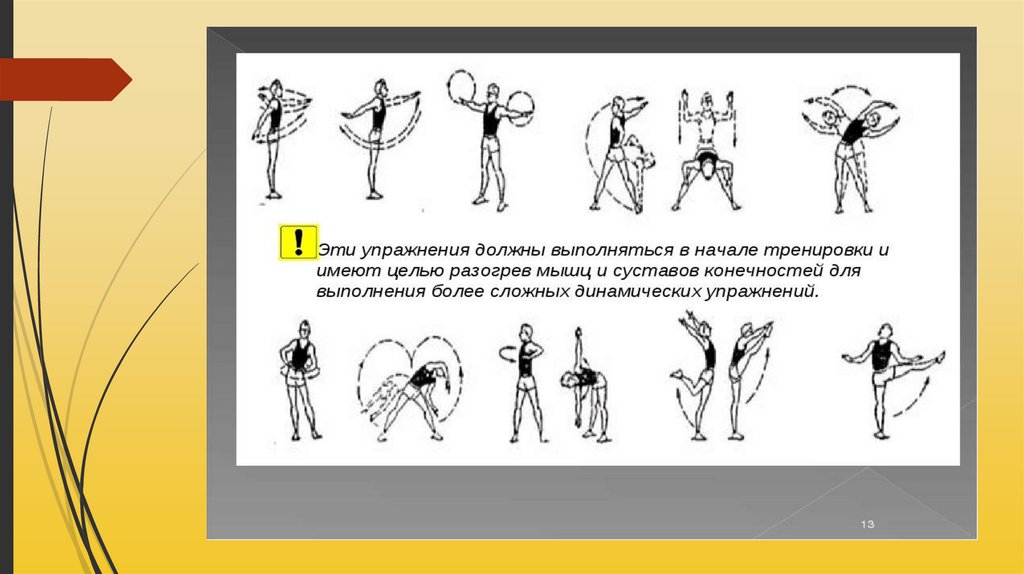 !

Эти упражнения должны выполняться в начале тренировки и имеют целью разогрев мышц и суставов конечностей для выполнения более сложных динамических упражнений.

13