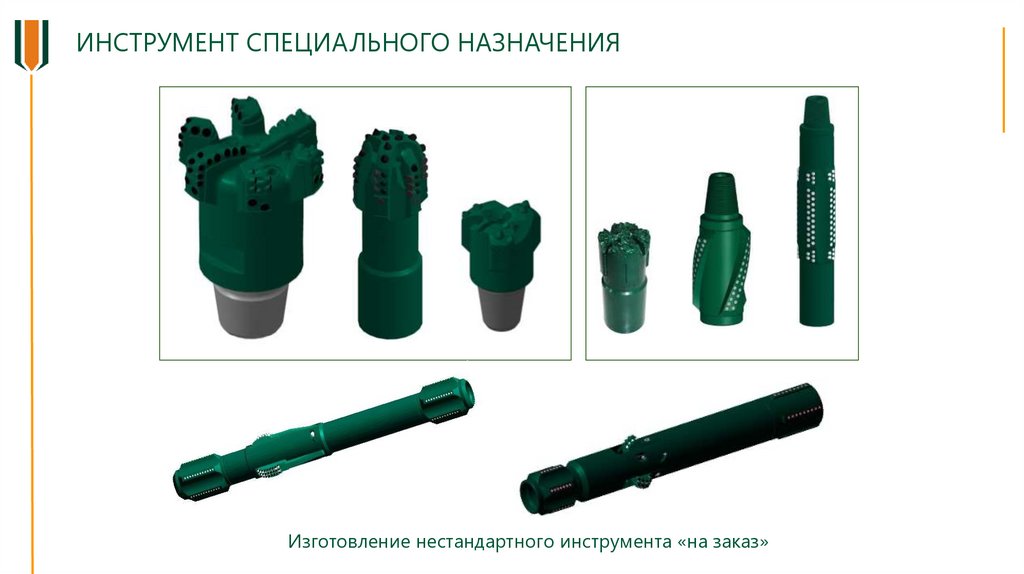 ИНСТРУМЕНТ СПЕЦИАЛЬНОГО НАЗНАЧЕНИЯ

Изготовление нестандартного инструмента «на заказ»