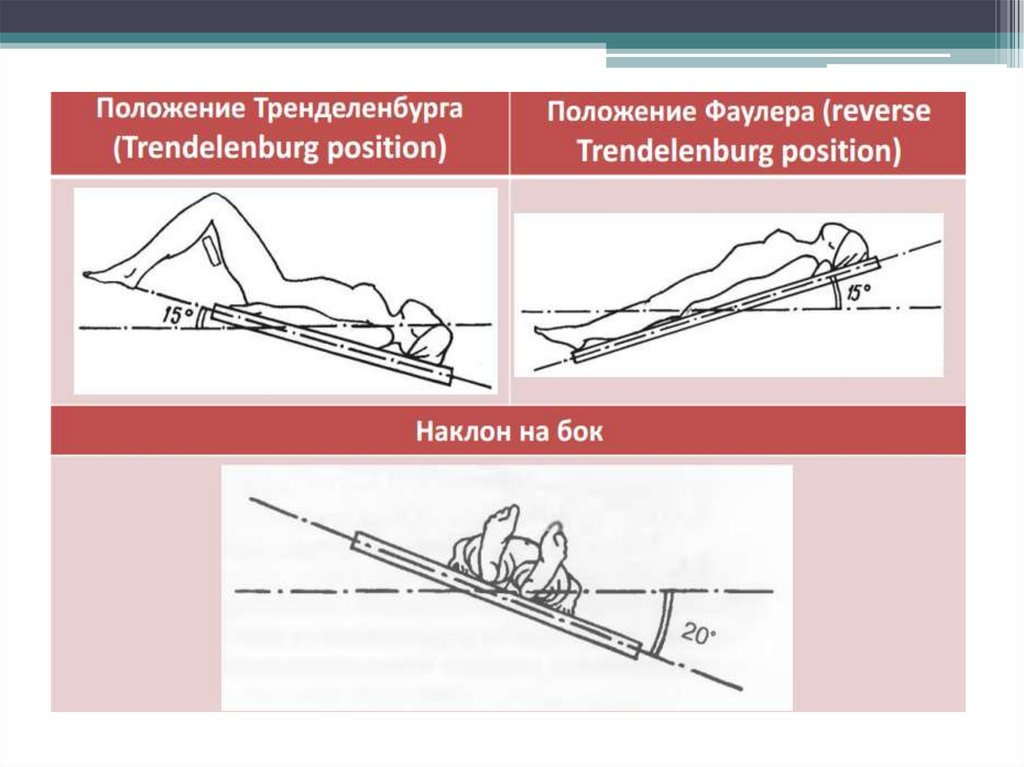 | Положение Тренделенбурга (Trendelenburg position) | Положение Фаулера (reverse Trendelenburg position) |
|---|---|
| 15° | 15° |

Наклон на бок

20°